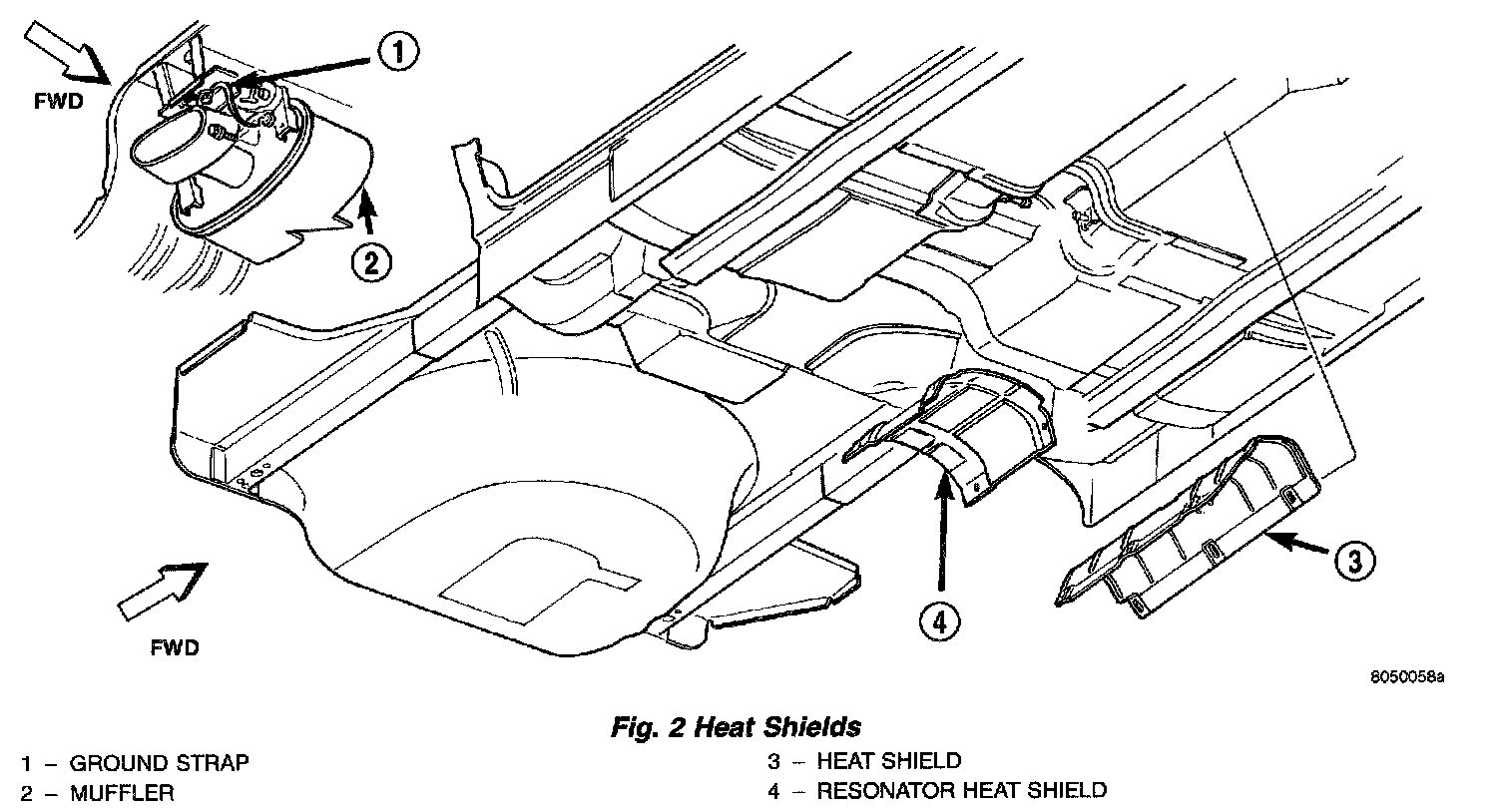 FWD

1

2

4

3

FWD

8050058a

Fig. 2 Heat Shields

1 – GROUND STRAP
2 – MUFFLER

3 – HEAT SHIELD
4 – RESONATOR HEAT SHIELD