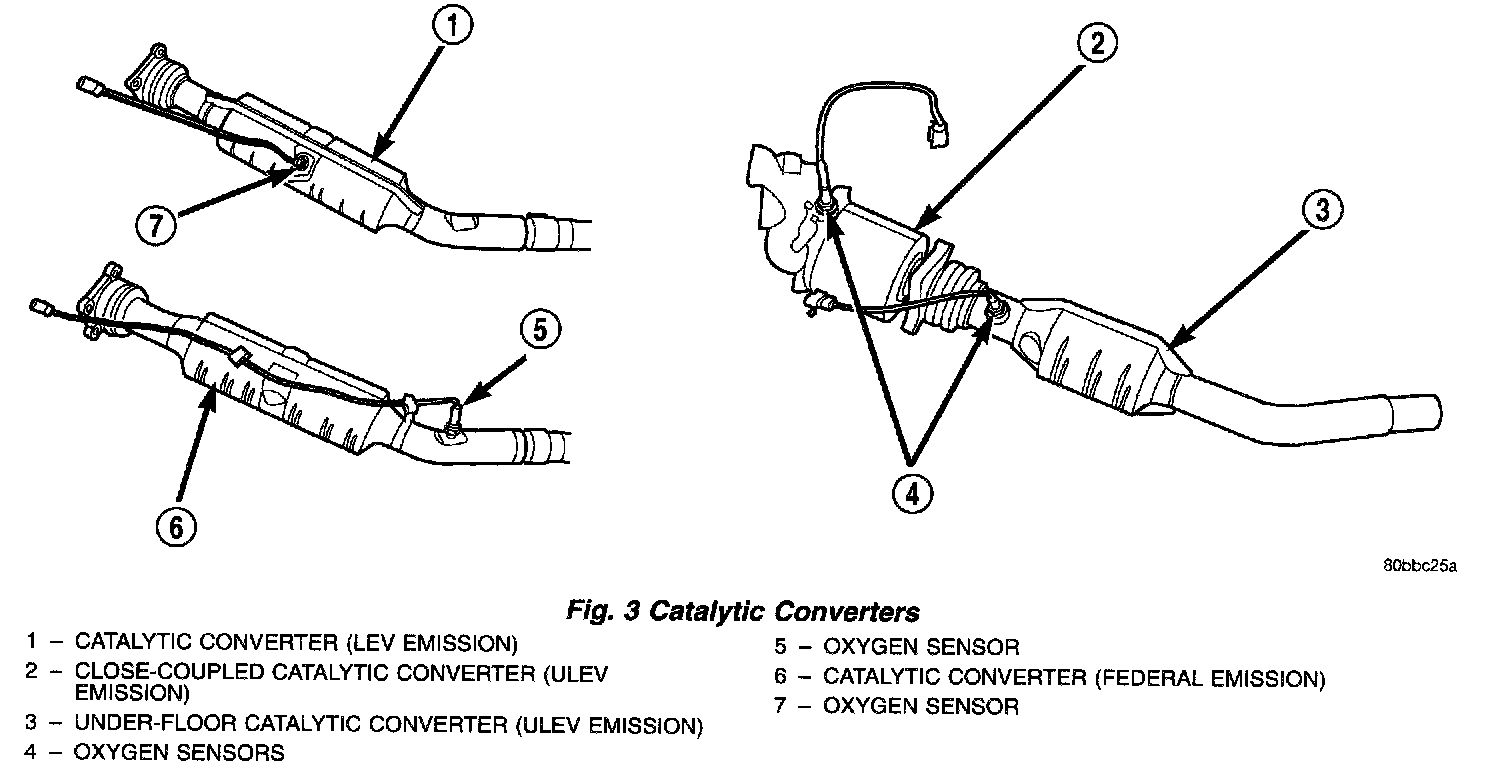 1
7
5
6
2
3
4

80bbc25a

Fig. 3 Catalytic Converters

1 – CATALYTIC CONVERTER (LEV EMISSION)
2 – CLOSE-COUPLED CATALYTIC CONVERTER (ULEV EMISSION)
3 – UNDER-FLOOR CATALYTIC CONVERTER (ULEV EMISSION)
4 – OXYGEN SENSORS

5 – OXYGEN SENSOR
6 – CATALYTIC CONVERTER (FEDERAL EMISSION)
7 – OXYGEN SENSOR