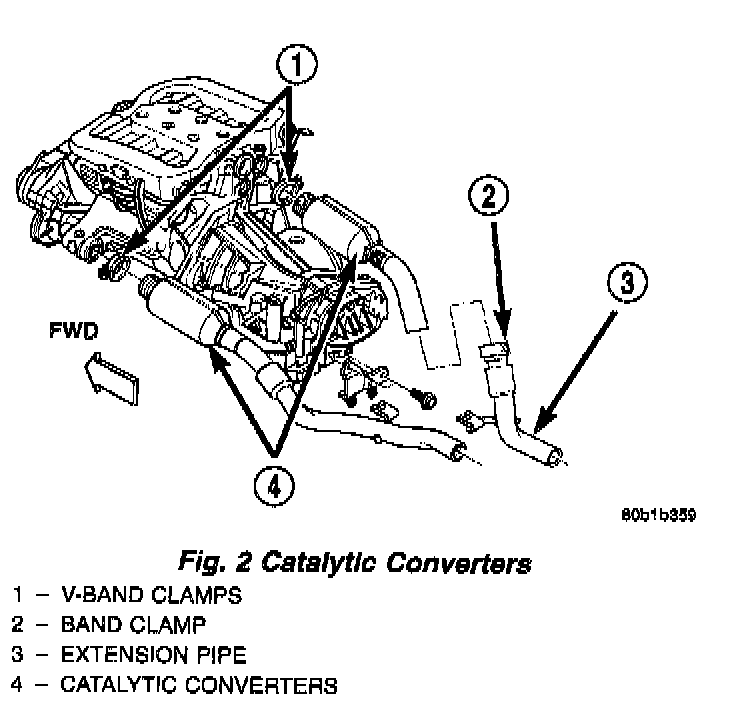 1

2

3

FWD

4

80b1b359

Fig. 2 Catalytic Converters

1 – V-BAND CLAMPS
2 – BAND CLAMP
3 – EXTENSION PIPE
4 – CATALYTIC CONVERTERS