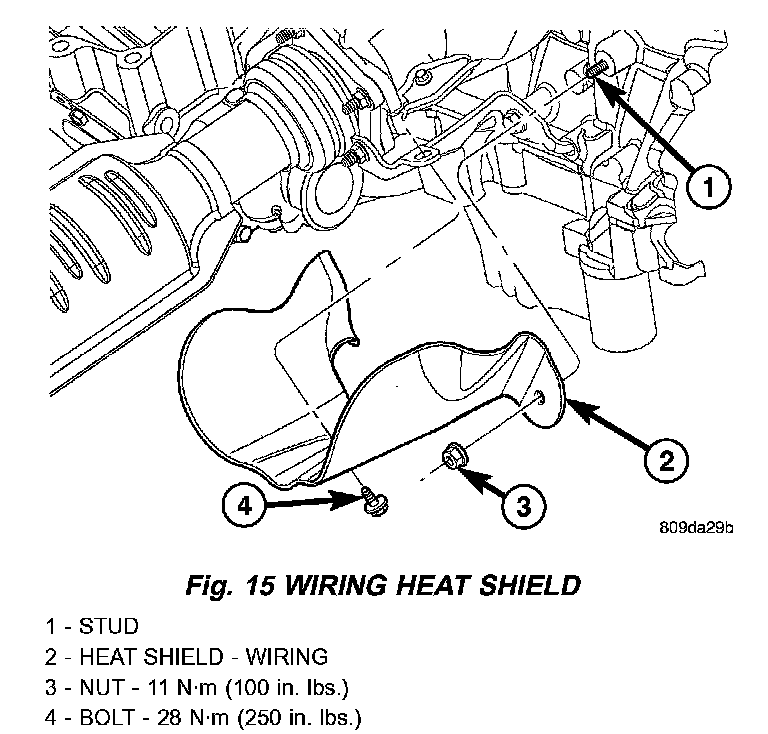 1

2

3

4

809da29b

Fig. 15 WIRING HEAT SHIELD

1 - STUD
2 - HEAT SHIELD - WIRING
3 - NUT - 11 N·m (100 in. lbs.)
4 - BOLT - 28 N·m (250 in. lbs.)