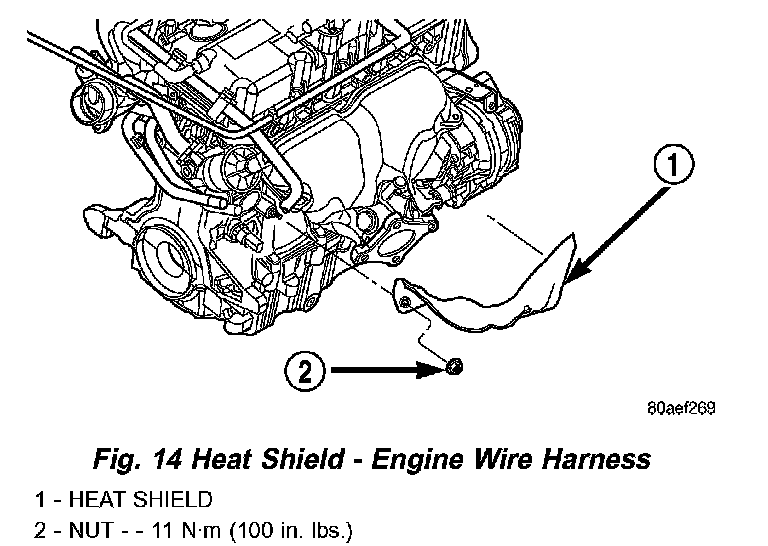 1

2

80aef269

Fig. 14 Heat Shield - Engine Wire Harness

1 - HEAT SHIELD
2 - NUT - - 11 N·m (100 in. lbs.)