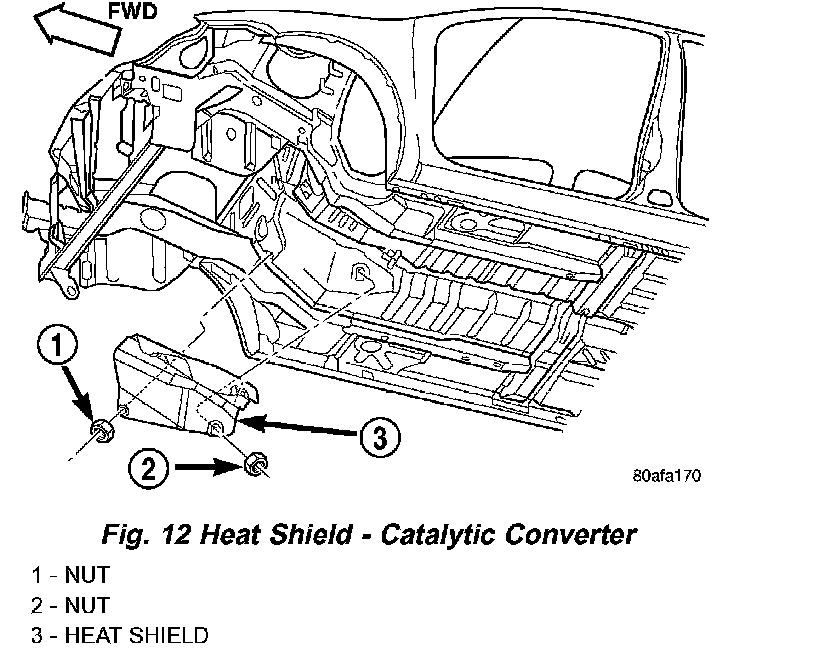 FWD

1

2

3

80afa170

Fig. 12 Heat Shield - Catalytic Converter

1 - NUT
2 - NUT
3 - HEAT SHIELD