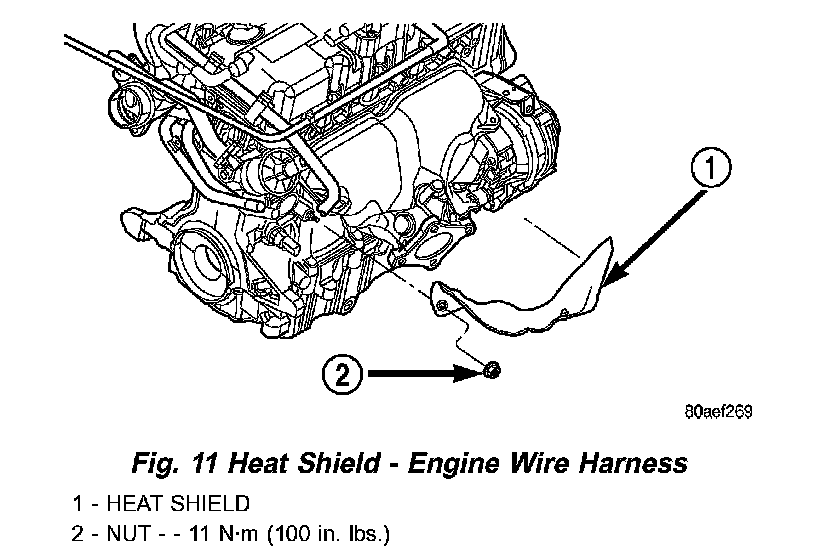 1

2

80aef269

Fig. 11 Heat Shield - Engine Wire Harness

1 - HEAT SHIELD
2 - NUT - - 11 N·m (100 in. lbs.)