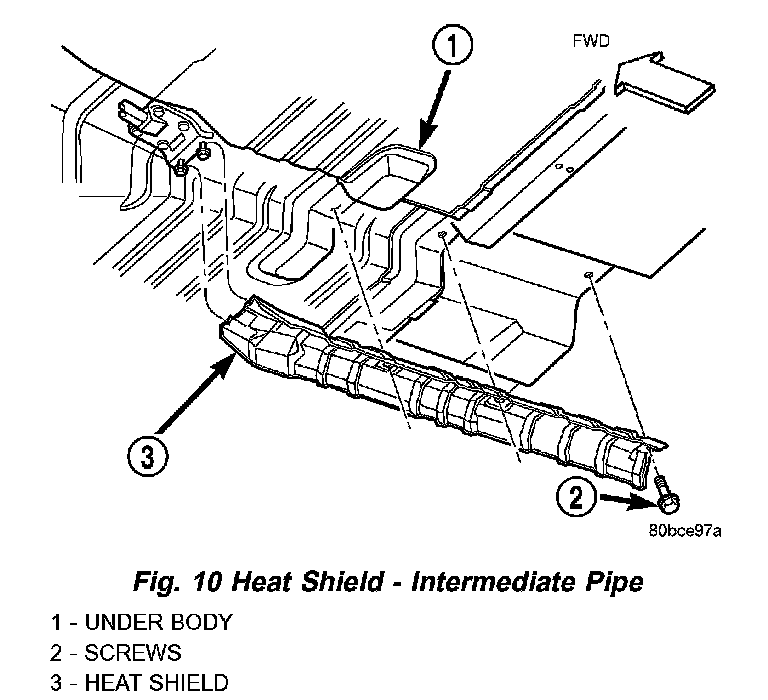 1

FWD

3

2

80bce97a

Fig. 10 Heat Shield - Intermediate Pipe

1 - UNDER BODY
2 - SCREWS
3 - HEAT SHIELD