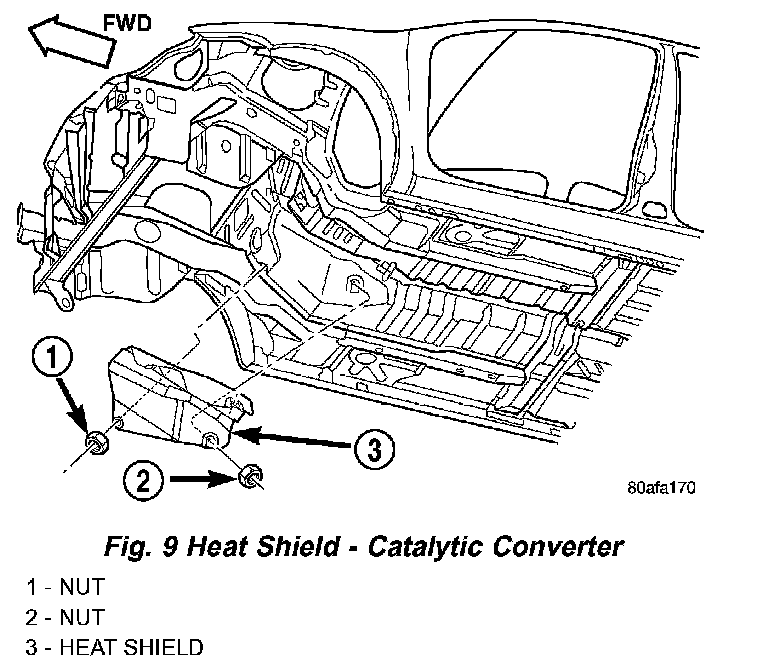 FWD

1

2

3

80afa170

Fig. 9 Heat Shield - Catalytic Converter

1 - NUT
2 - NUT
3 - HEAT SHIELD