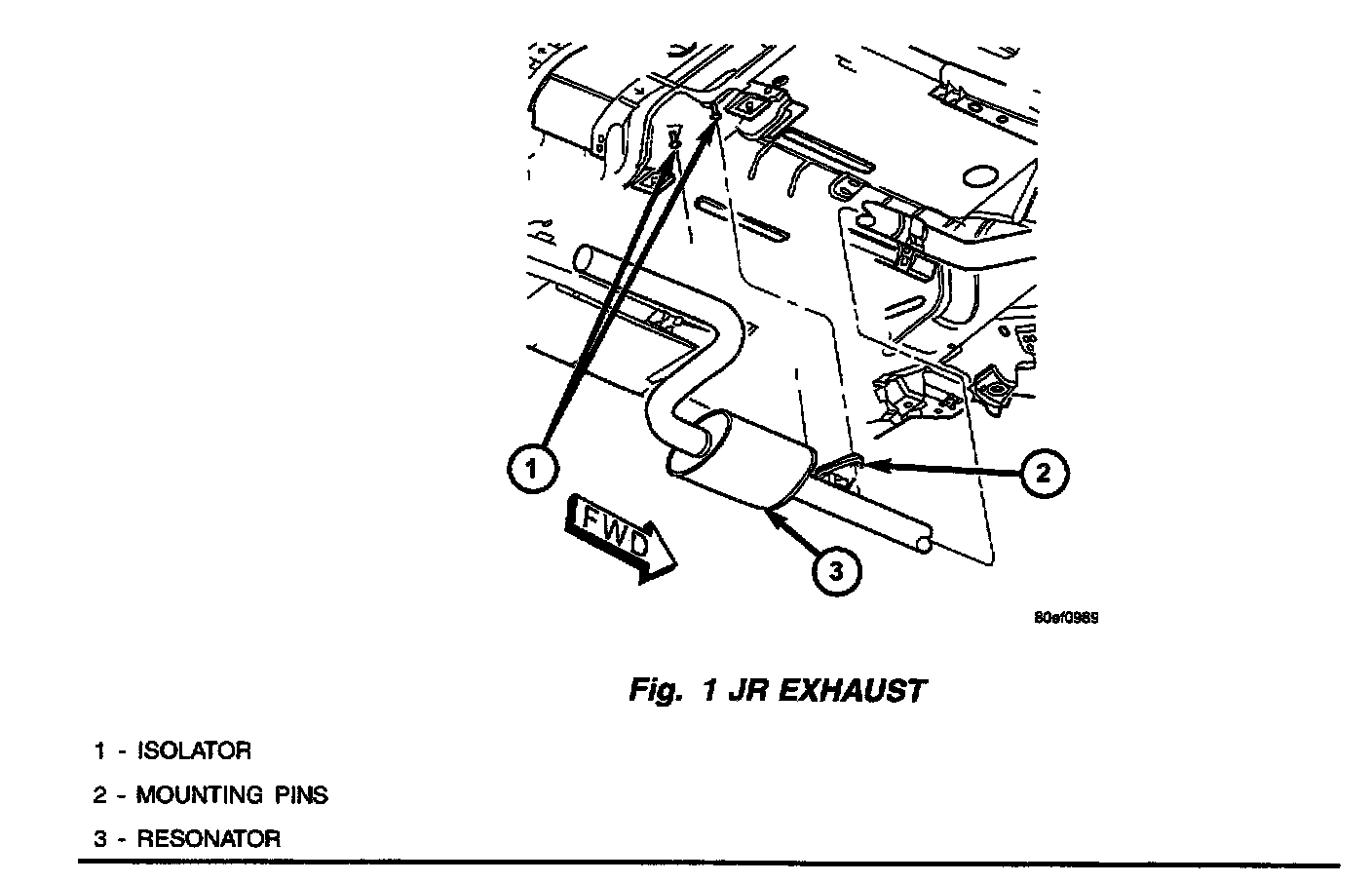 1

2

FWD

3

80af0989

Fig. 1 JR EXHAUST

1 - ISOLATOR

2 - MOUNTING PINS

3 - RESONATOR