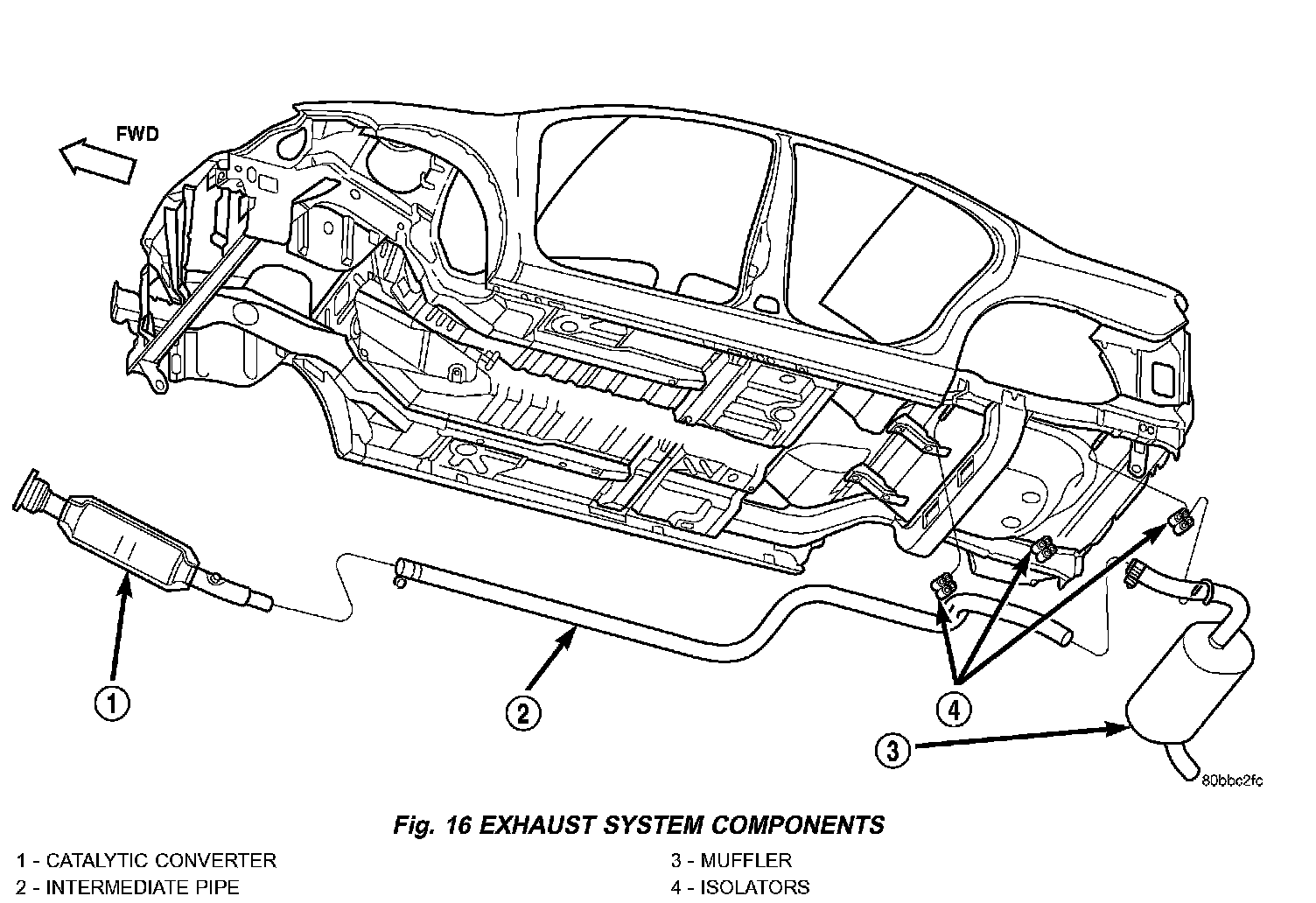 FWD

1

2

4

3

80bbc2fc

Fig. 16 EXHAUST SYSTEM COMPONENTS

1 - CATALYTIC CONVERTER
2 - INTERMEDIATE PIPE
3 - MUFFLER
4 - ISOLATORS