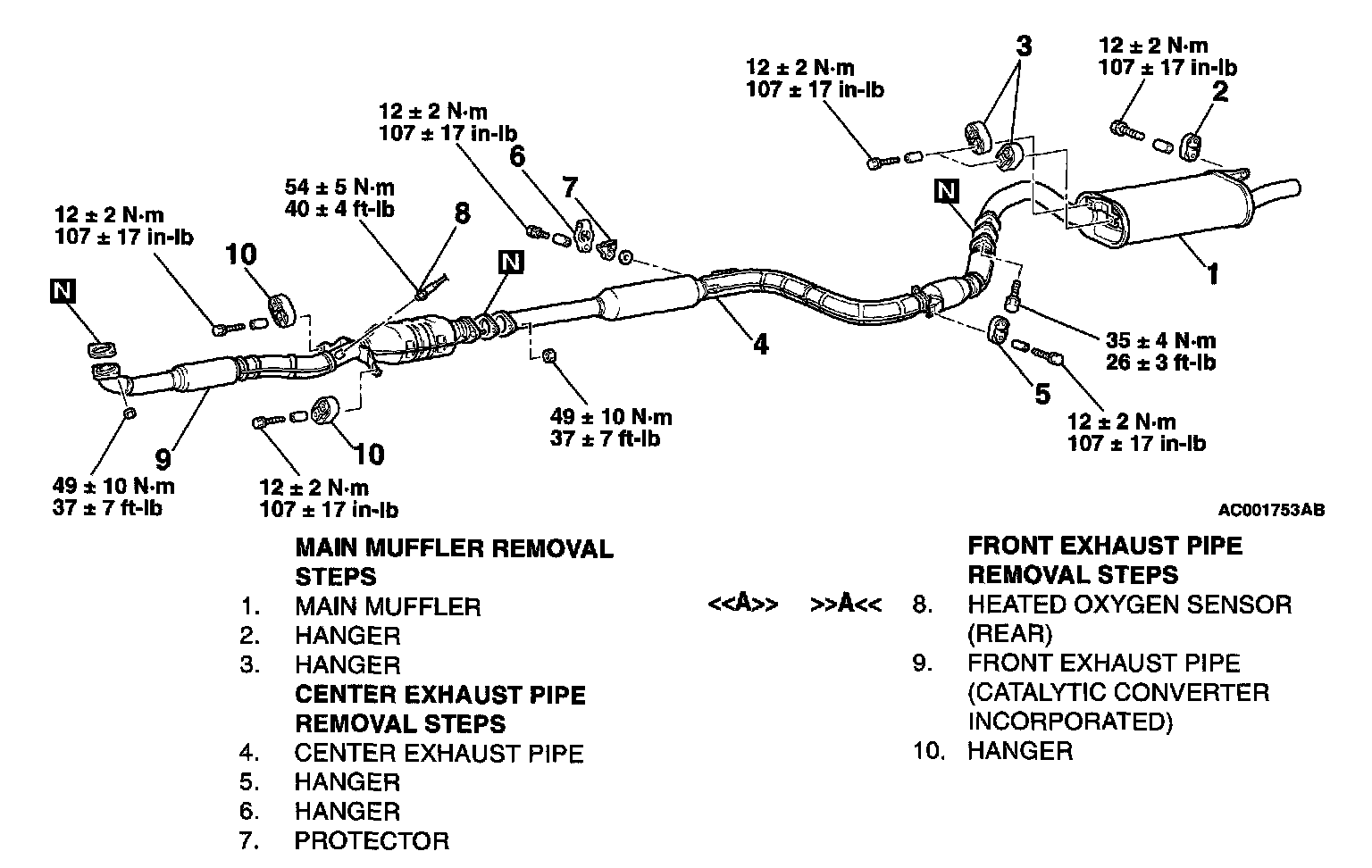 12 ± 2 N·m
107 ± 17 in-lb

3

12 ± 2 N·m
107 ± 17 in-lb

2

12 ± 2 N·m
107 ± 17 in-lb

6

7

54 ± 5 N·m
40 ± 4 ft-lb

8

12 ± 2 N·m
107 ± 17 in-lb

10

N

N

N

1

4

35 ± 4 N·m
26 ± 3 ft-lb

5

12 ± 2 N·m
107 ± 17 in-lb

49 ± 10 N·m
37 ± 7 ft-lb

9

10

49 ± 10 N·m
37 ± 7 ft-lb

12 ± 2 N·m
107 ± 17 in-lb

AC001753AB

MAIN MUFFLER REMOVAL STEPS
1. MAIN MUFFLER
2. HANGER
3. HANGER
CENTER EXHAUST PIPE REMOVAL STEPS
4. CENTER EXHAUST PIPE
5. HANGER
6. HANGER
7. PROTECTOR

FRONT EXHAUST PIPE REMOVAL STEPS
<<A>> >>A<< 8. HEATED OXYGEN SENSOR (REAR)
9. FRONT EXHAUST PIPE (CATALYTIC CONVERTER INCORPORATED)
10. HANGER