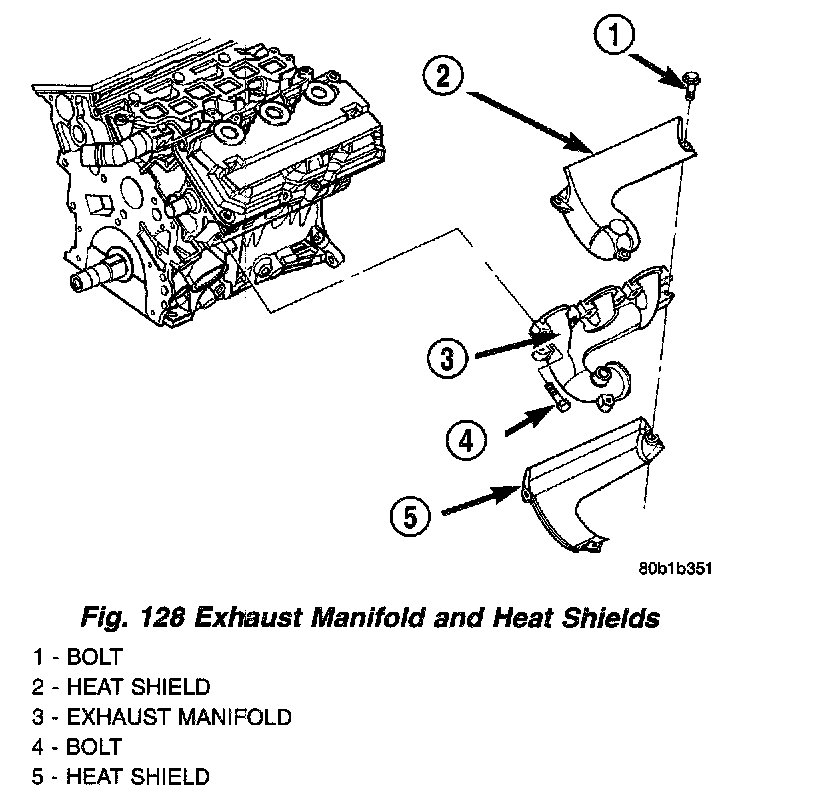 1

2

3

4

5

80b1b351

Fig. 128 Exhaust Manifold and Heat Shields

1 - BOLT
2 - HEAT SHIELD
3 - EXHAUST MANIFOLD
4 - BOLT
5 - HEAT SHIELD