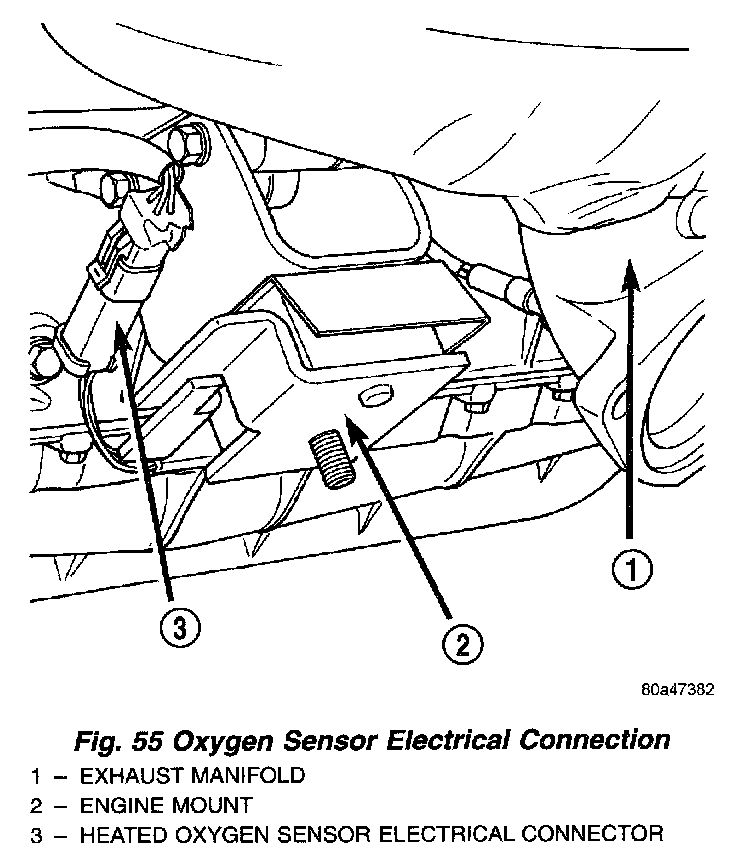 3

2

1

80a47382

Fig. 55 Oxygen Sensor Electrical Connection

1 – EXHAUST MANIFOLD
2 – ENGINE MOUNT
3 – HEATED OXYGEN SENSOR ELECTRICAL CONNECTOR