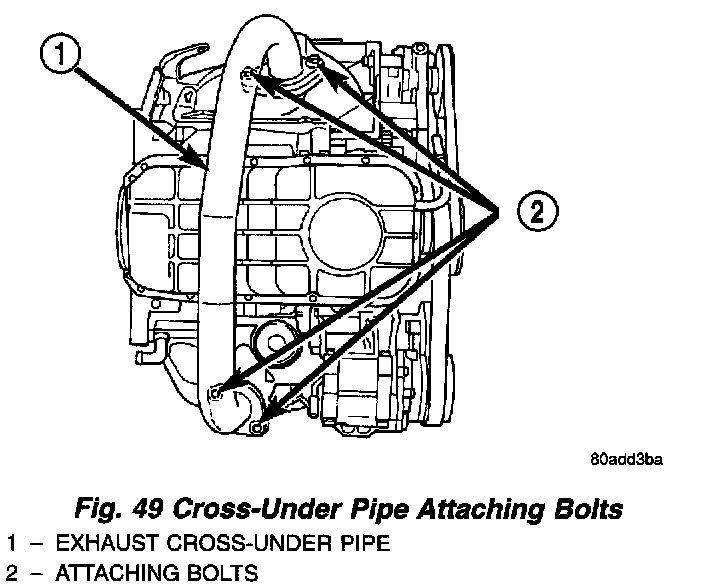 1

2

80add3ba

Fig. 49 Cross-Under Pipe Attaching Bolts

1 – EXHAUST CROSS-UNDER PIPE
2 – ATTACHING BOLTS