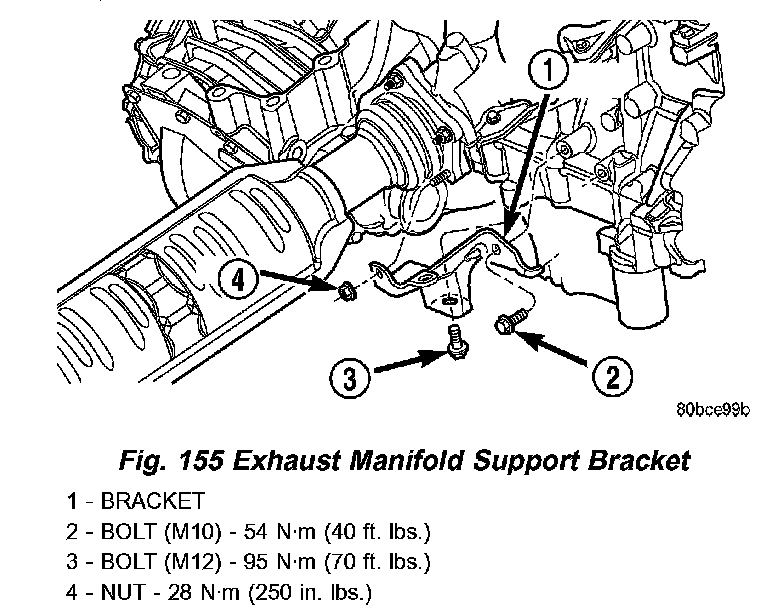 1

4

3

2

80bce99b

Fig. 155 Exhaust Manifold Support Bracket

1 - BRACKET
2 - BOLT (M10) - 54 N·m (40 ft. lbs.)
3 - BOLT (M12) - 95 N·m (70 ft. lbs.)
4 - NUT - 28 N·m (250 in. lbs.)