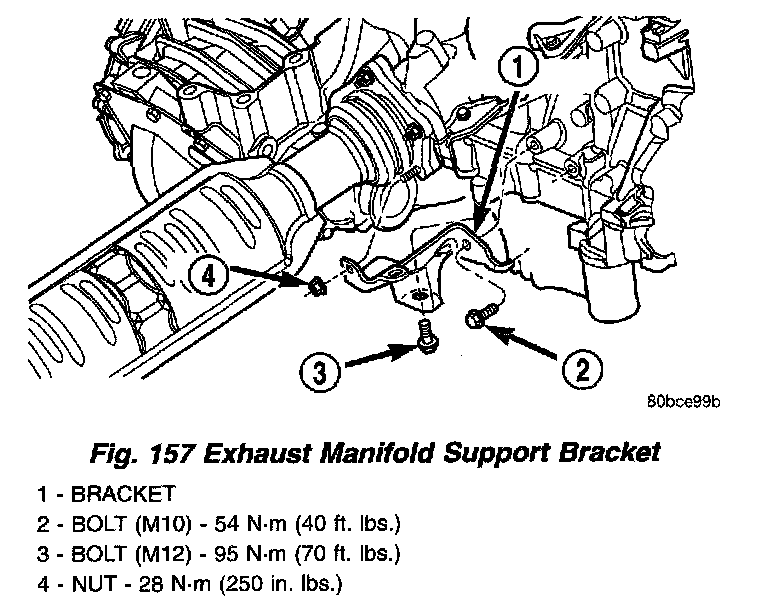 1

4

3

2

80bce99b

Fig. 157 Exhaust Manifold Support Bracket

1 - BRACKET
2 - BOLT (M10) - 54 N·m (40 ft. lbs.)
3 - BOLT (M12) - 95 N·m (70 ft. lbs.)
4 - NUT - 28 N·m (250 in. lbs.)