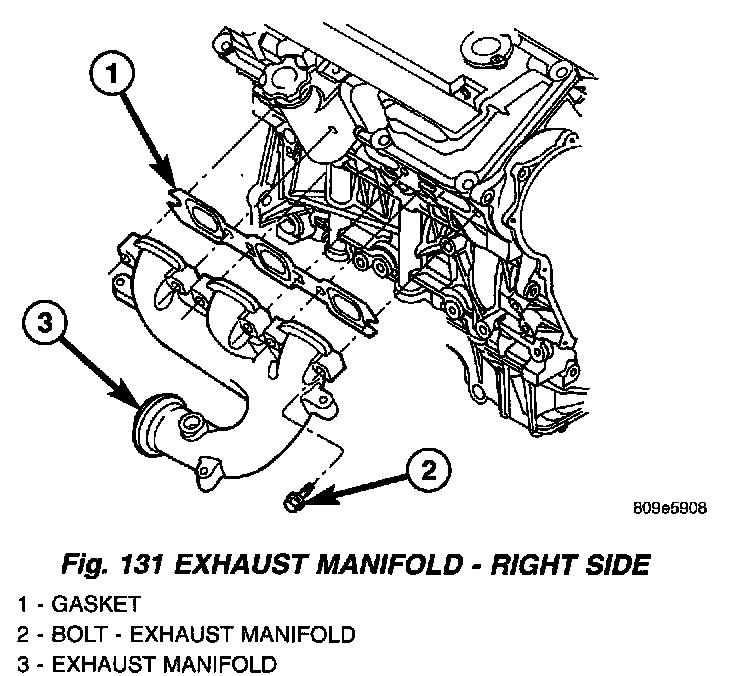 1

3

2

809e5908

Fig. 131 EXHAUST MANIFOLD - RIGHT SIDE

1 - GASKET
2 - BOLT - EXHAUST MANIFOLD
3 - EXHAUST MANIFOLD