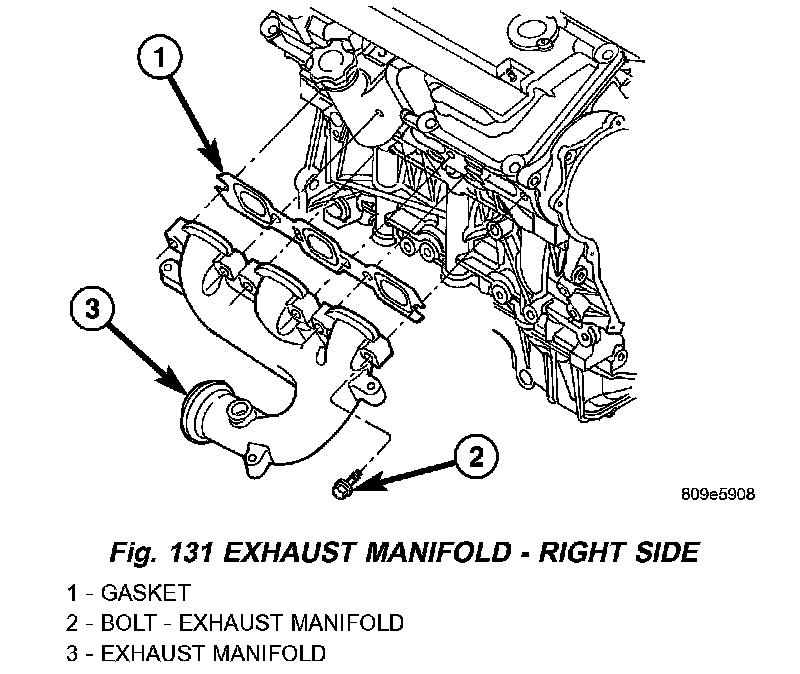 1

3

2

809e5908

Fig. 131 EXHAUST MANIFOLD - RIGHT SIDE

1 - GASKET
2 - BOLT - EXHAUST MANIFOLD
3 - EXHAUST MANIFOLD