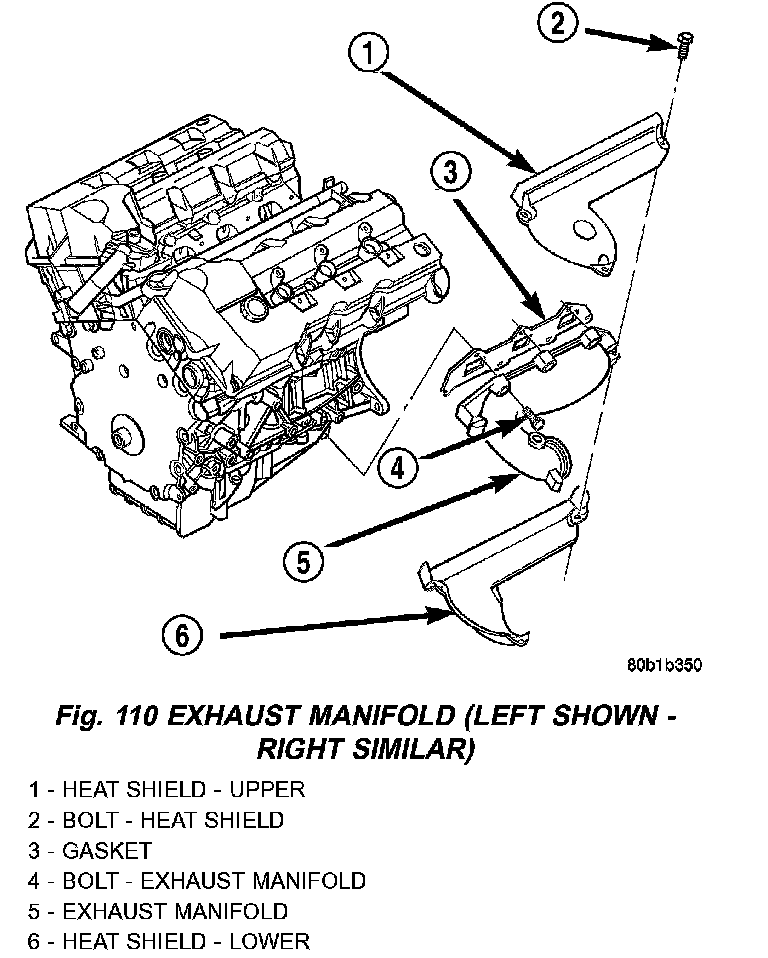 2

1

3

4

5

6

80b1b350

Fig. 110 EXHAUST MANIFOLD (LEFT SHOWN - RIGHT SIMILAR)

1 - HEAT SHIELD - UPPER
2 - BOLT - HEAT SHIELD
3 - GASKET
4 - BOLT - EXHAUST MANIFOLD
5 - EXHAUST MANIFOLD
6 - HEAT SHIELD - LOWER