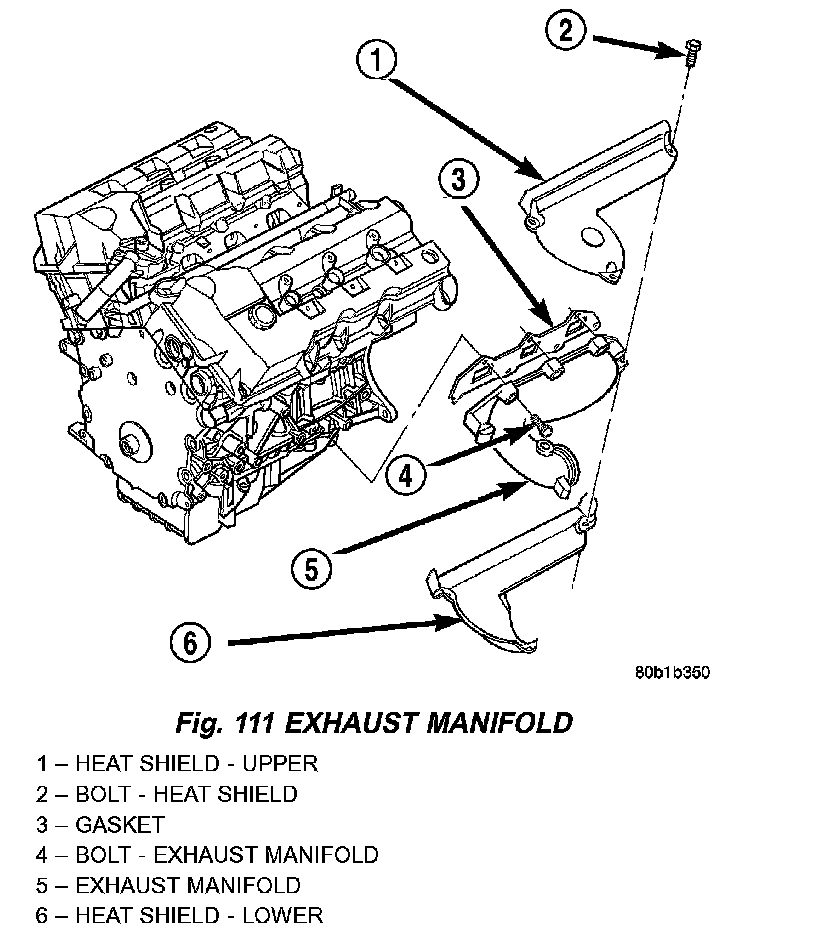 2

1

3

4

5

6

80b1b350

Fig. 111 EXHAUST MANIFOLD

1 – HEAT SHIELD - UPPER
2 – BOLT - HEAT SHIELD
3 – GASKET
4 – BOLT - EXHAUST MANIFOLD
5 – EXHAUST MANIFOLD
6 – HEAT SHIELD - LOWER