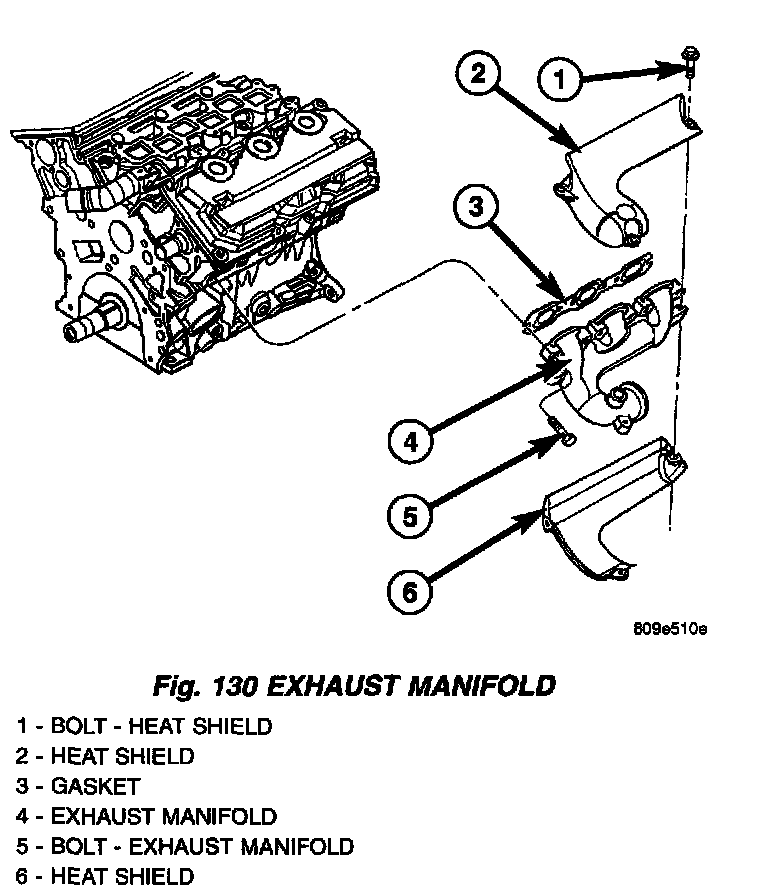 2
1
3
4
5
6
809e510e

Fig. 130 EXHAUST MANIFOLD

1 - BOLT - HEAT SHIELD
2 - HEAT SHIELD
3 - GASKET
4 - EXHAUST MANIFOLD
5 - BOLT - EXHAUST MANIFOLD
6 - HEAT SHIELD