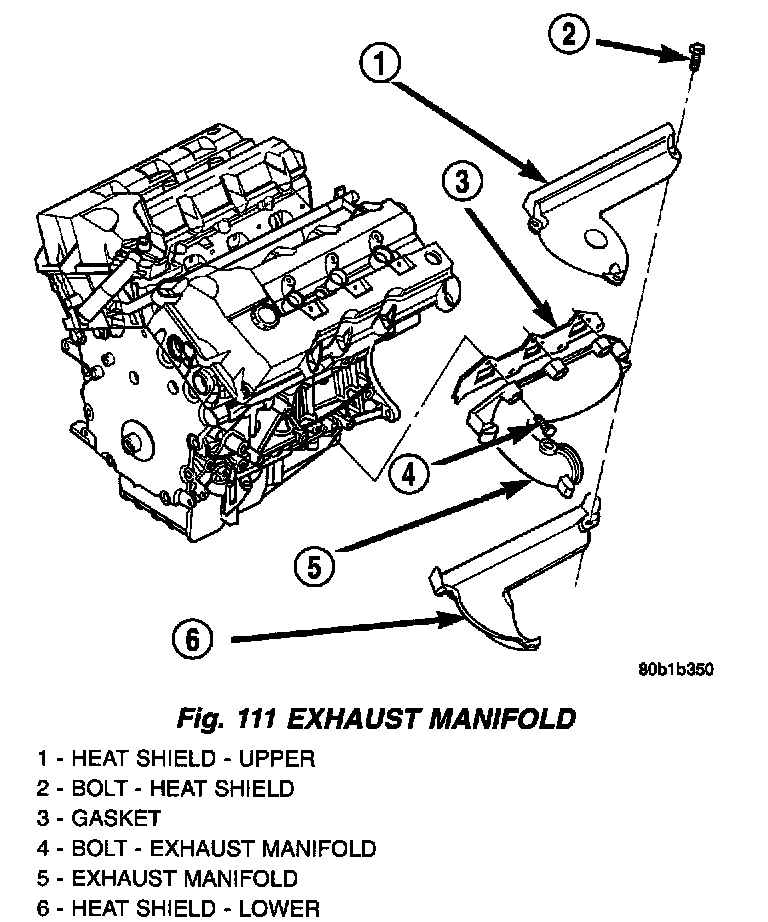 2
1
3
4
5
6
80b1b350

Fig. 111 EXHAUST MANIFOLD

1 - HEAT SHIELD - UPPER
2 - BOLT - HEAT SHIELD
3 - GASKET
4 - BOLT - EXHAUST MANIFOLD
5 - EXHAUST MANIFOLD
6 - HEAT SHIELD - LOWER