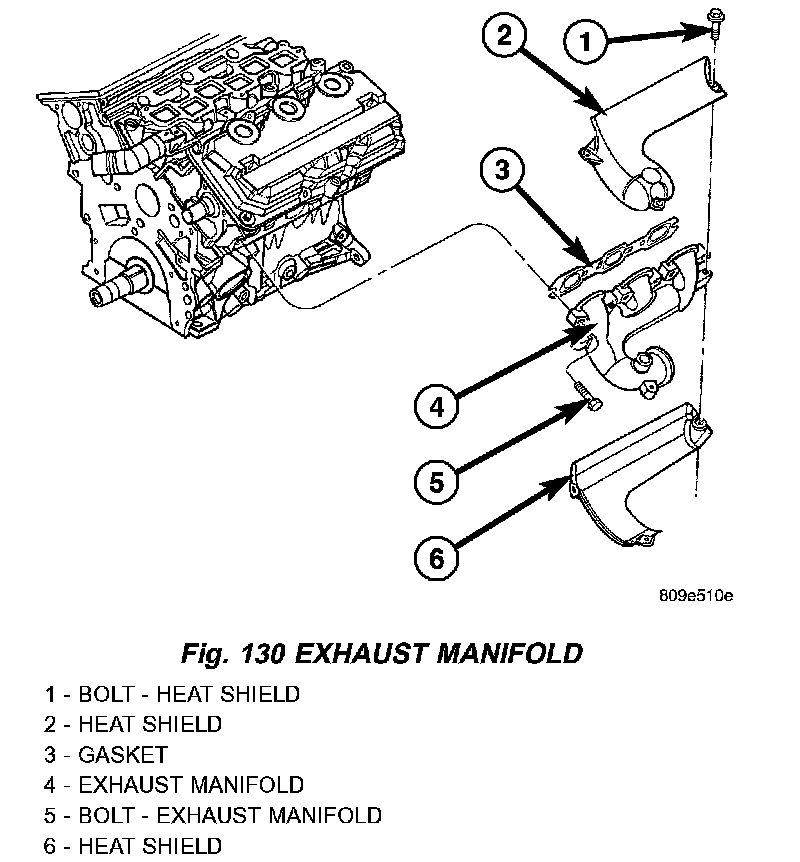 2

1

3

4

5

6

809e510e

Fig. 130 EXHAUST MANIFOLD

1 - BOLT - HEAT SHIELD
2 - HEAT SHIELD
3 - GASKET
4 - EXHAUST MANIFOLD
5 - BOLT - EXHAUST MANIFOLD
6 - HEAT SHIELD