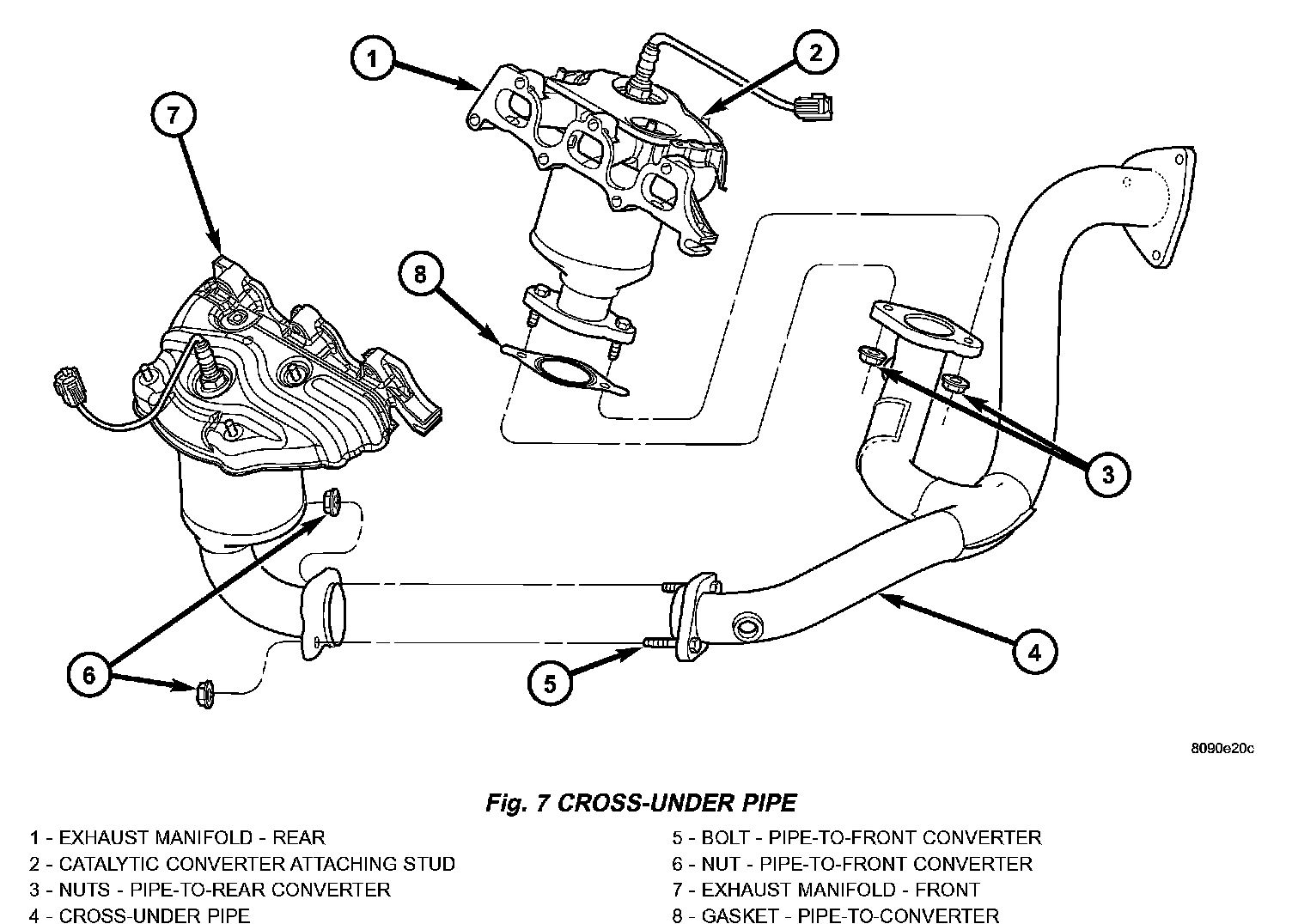 1
2
7
8
3
6
5
4

8090e20c

Fig. 7 CROSS-UNDER PIPE

1 - EXHAUST MANIFOLD - REAR
2 - CATALYTIC CONVERTER ATTACHING STUD
3 - NUTS - PIPE-TO-REAR CONVERTER
4 - CROSS-UNDER PIPE

5 - BOLT - PIPE-TO-FRONT CONVERTER
6 - NUT - PIPE-TO-FRONT CONVERTER
7 - EXHAUST MANIFOLD - FRONT
8 - GASKET - PIPE-TO-CONVERTER