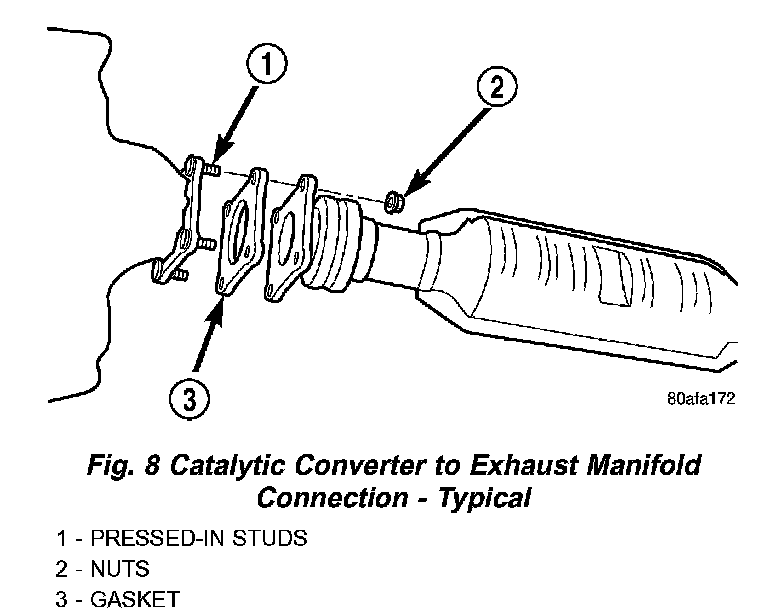 1

2

3

80afa172

Fig. 8 Catalytic Converter to Exhaust Manifold Connection - Typical

1 - PRESSED-IN STUDS
2 - NUTS
3 - GASKET