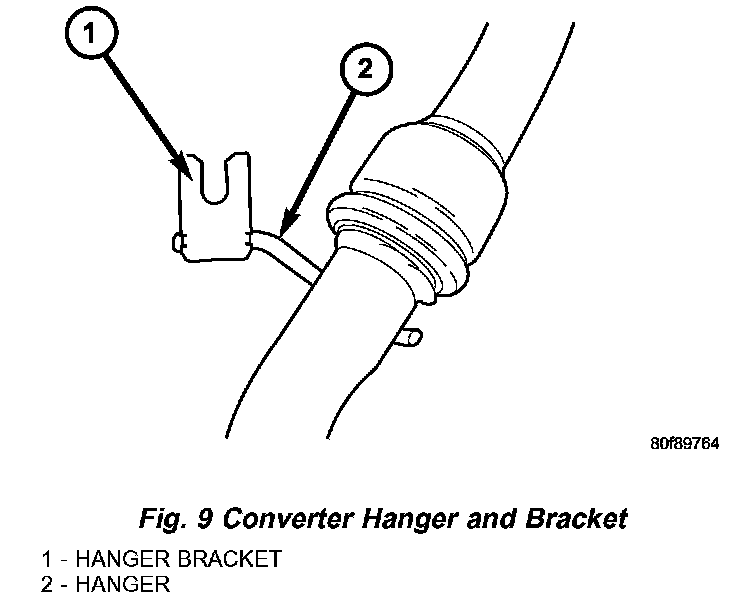 1

2

80f89764

Fig. 9 Converter Hanger and Bracket

1 - HANGER BRACKET
2 - HANGER