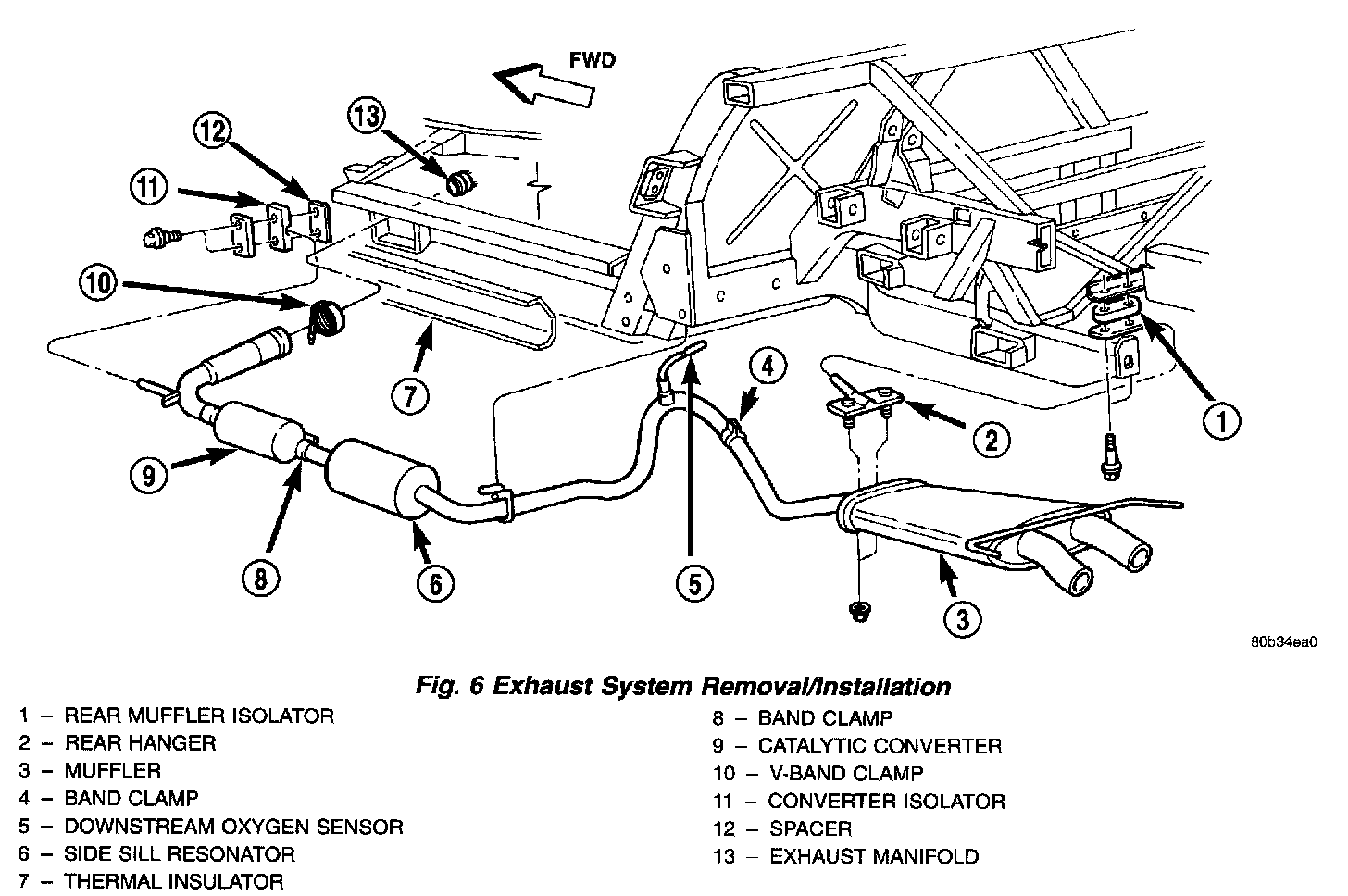 FWD

13

12

11

10

7

4

2

1

9

8

6

5

3

80b34ea0

Fig. 6 Exhaust System Removal/Installation

1 – REAR MUFFLER ISOLATOR
2 – REAR HANGER
3 – MUFFLER
4 – BAND CLAMP
5 – DOWNSTREAM OXYGEN SENSOR
6 – SIDE SILL RESONATOR
7 – THERMAL INSULATOR

8 – BAND CLAMP
9 – CATALYTIC CONVERTER
10 – V-BAND CLAMP
11 – CONVERTER ISOLATOR
12 – SPACER
13 – EXHAUST MANIFOLD