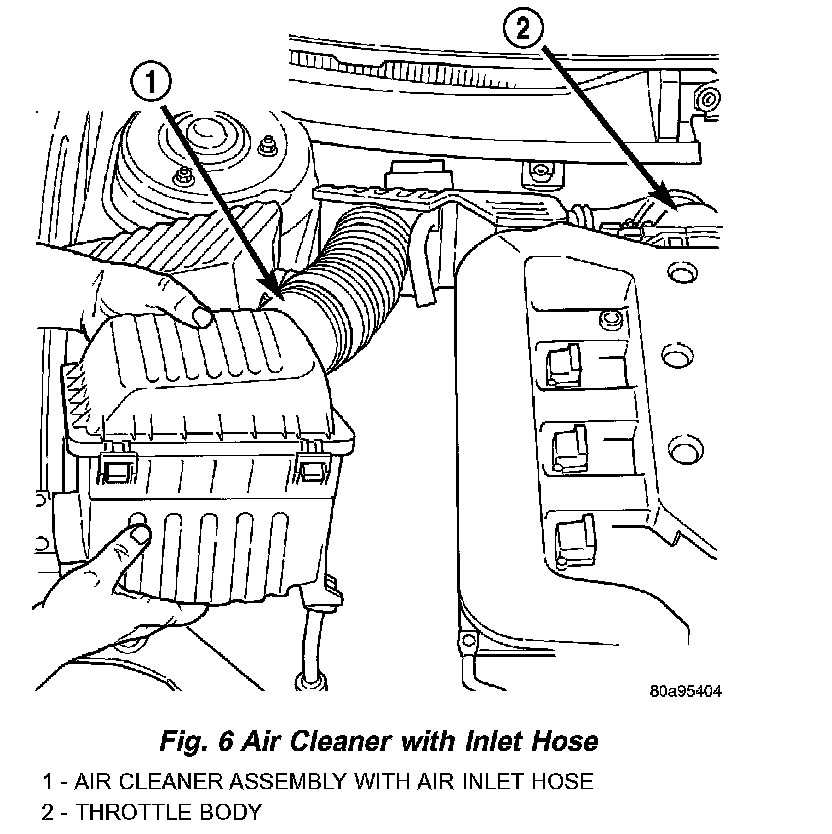 1

2

80a95404

Fig. 6 Air Cleaner with Inlet Hose

1 - AIR CLEANER ASSEMBLY WITH AIR INLET HOSE
2 - THROTTLE BODY