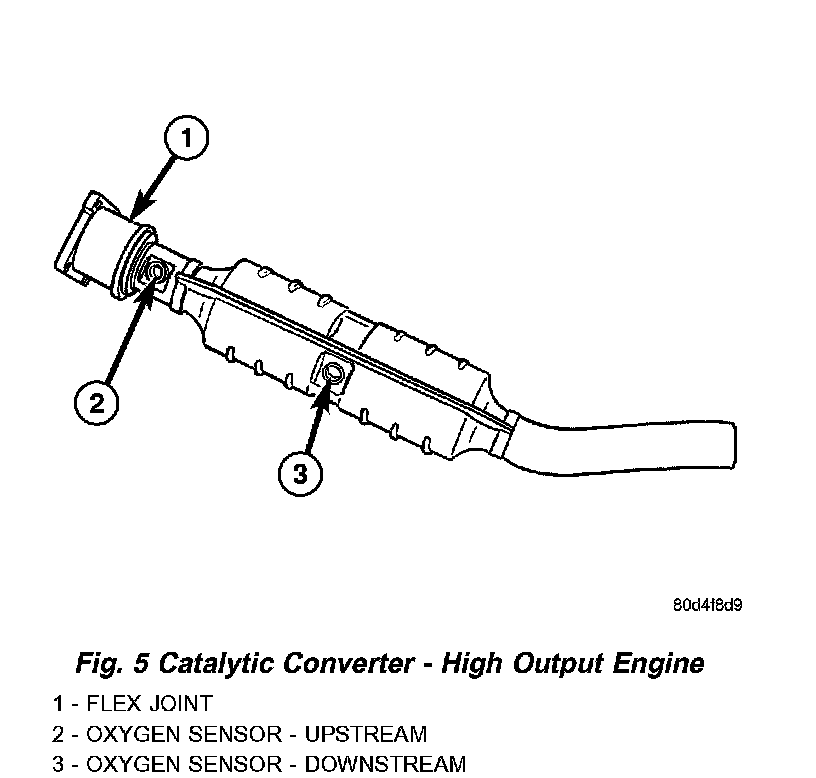 1

2

3

80d4f8d9

Fig. 5 Catalytic Converter - High Output Engine

1 - FLEX JOINT
2 - OXYGEN SENSOR - UPSTREAM
3 - OXYGEN SENSOR - DOWNSTREAM