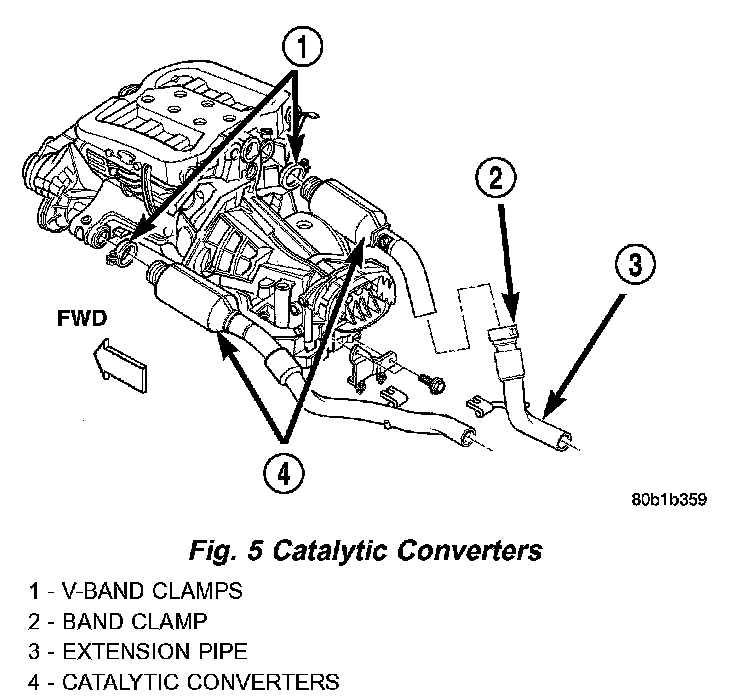 1

2

3

FWD

4

80b1b359

Fig. 5 Catalytic Converters

1 - V-BAND CLAMPS
2 - BAND CLAMP
3 - EXTENSION PIPE
4 - CATALYTIC CONVERTERS