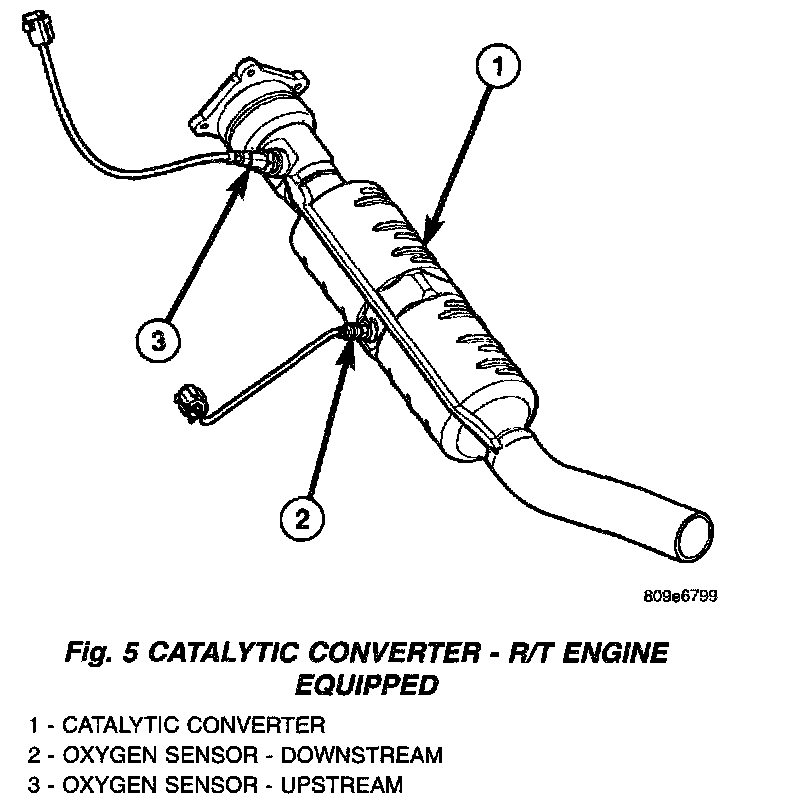 1

3

2

809e6799

Fig. 5 CATALYTIC CONVERTER - R/T ENGINE EQUIPPED

1 - CATALYTIC CONVERTER
2 - OXYGEN SENSOR - DOWNSTREAM
3 - OXYGEN SENSOR - UPSTREAM