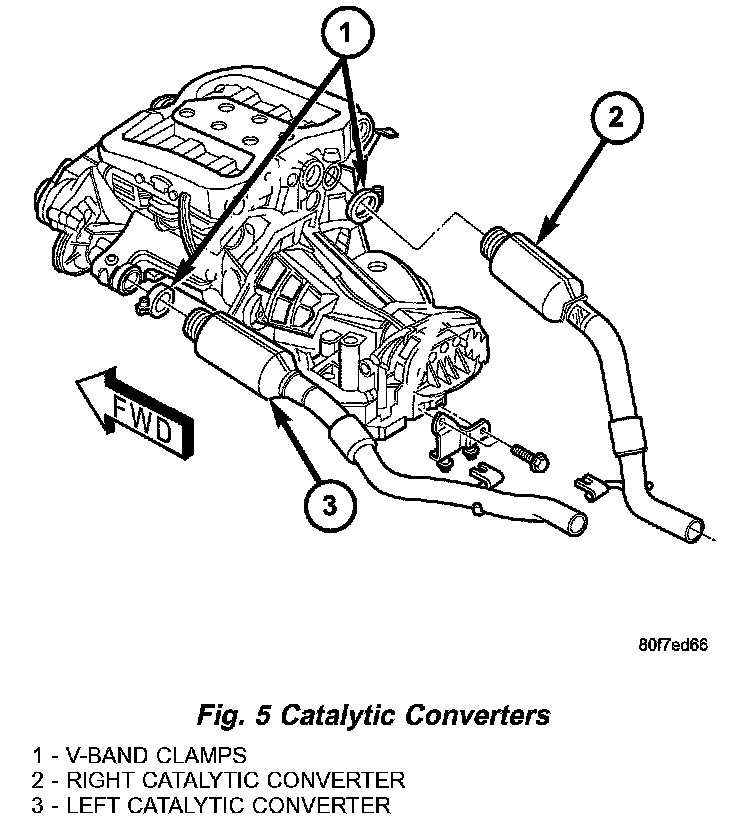 1

2

FWD

3

80f7ed66

Fig. 5 Catalytic Converters

1 - V-BAND CLAMPS
2 - RIGHT CATALYTIC CONVERTER
3 - LEFT CATALYTIC CONVERTER