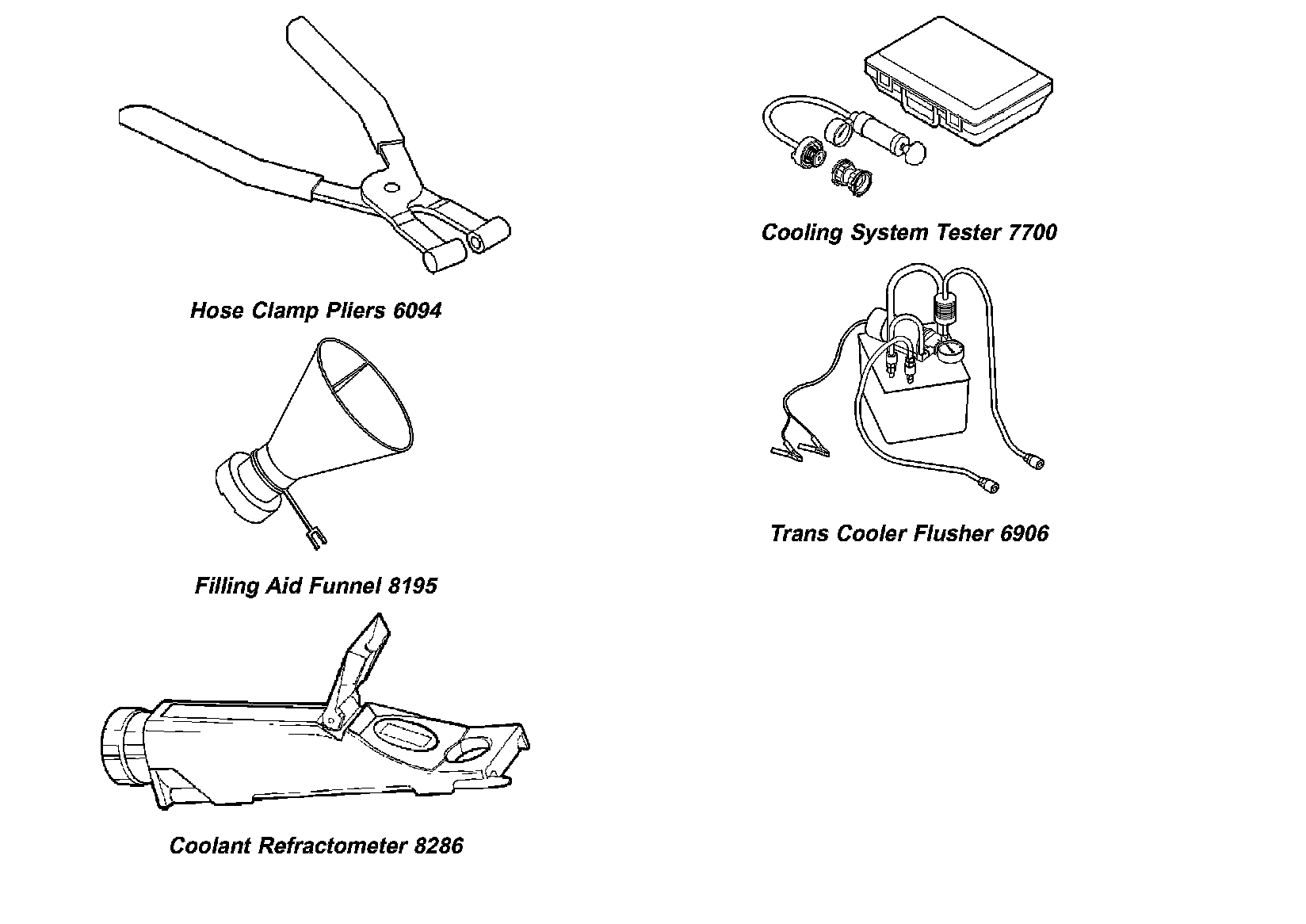 Hose Clamp Pliers 6094

Filling Aid Funnel 8195

Coolant Refractometer 8286

Cooling System Tester 7700

Trans Cooler Flusher 6906