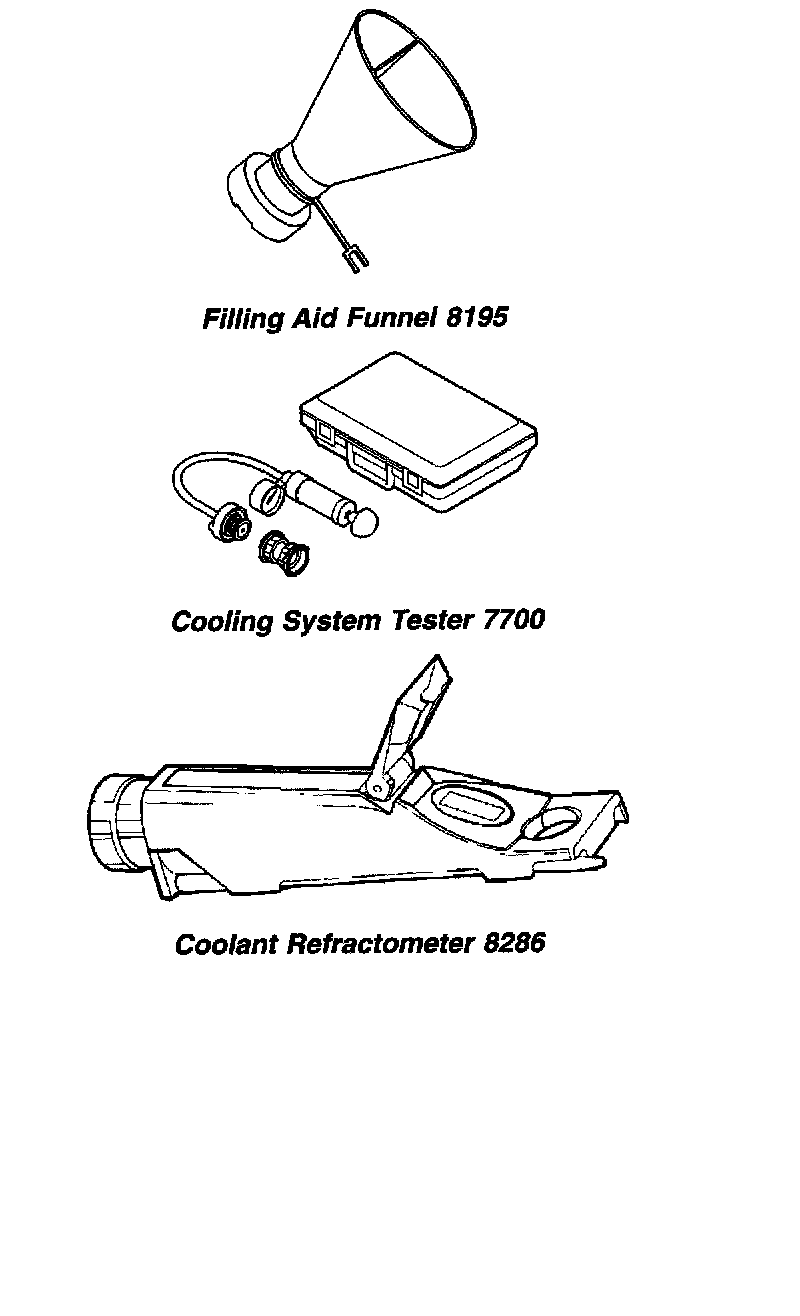 Filling Aid Funnel 8195

Cooling System Tester 7700

Coolant Refractometer 8286