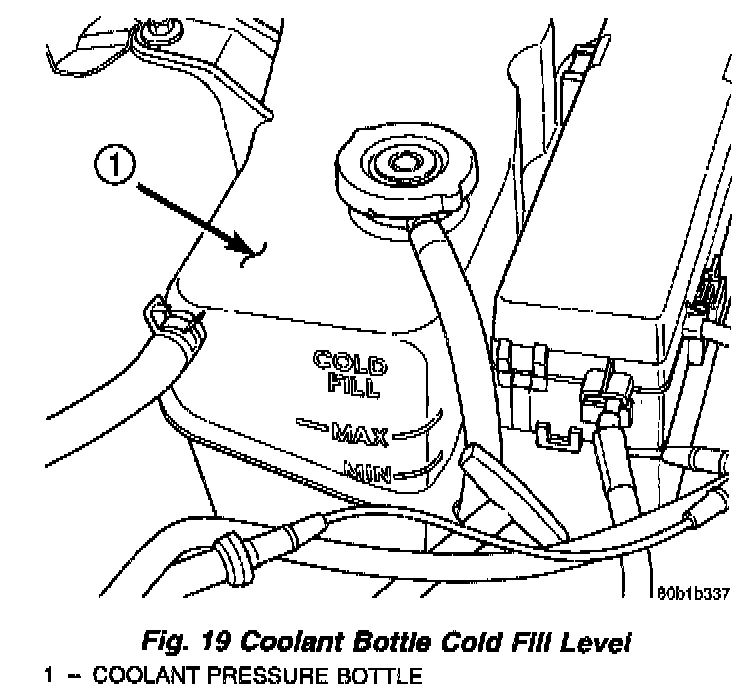 1

COLD FILL

MAX

MIN

80b1b337

Fig. 19 Coolant Bottle Cold Fill Level

1 – COOLANT PRESSURE BOTTLE