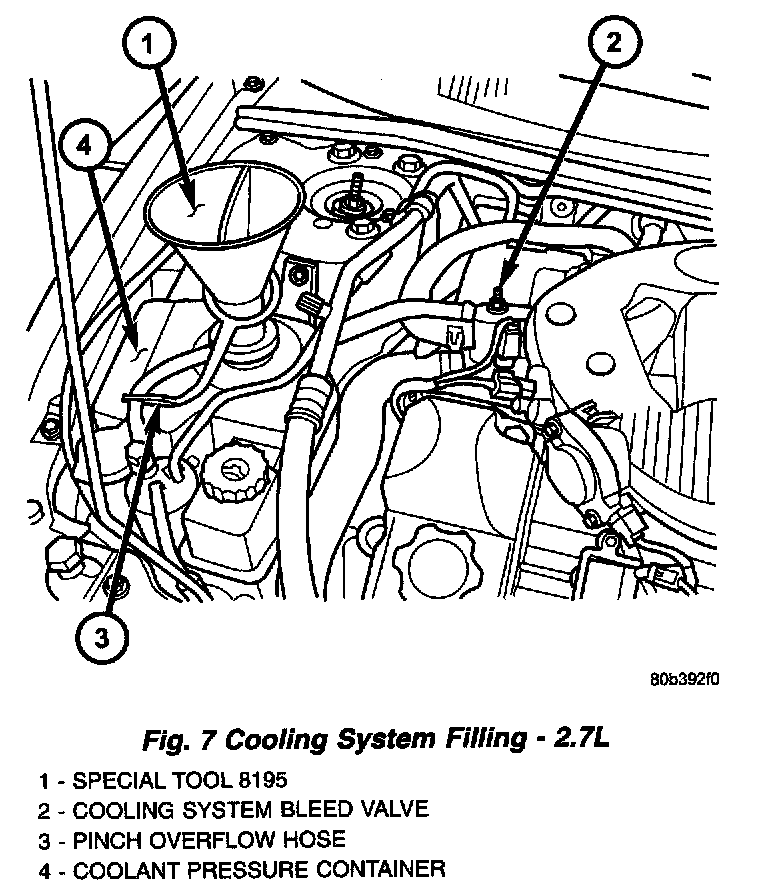 1
2
4
3

80b392f0

Fig. 7 Cooling System Filling - 2.7L

1 - SPECIAL TOOL 8195
2 - COOLING SYSTEM BLEED VALVE
3 - PINCH OVERFLOW HOSE
4 - COOLANT PRESSURE CONTAINER