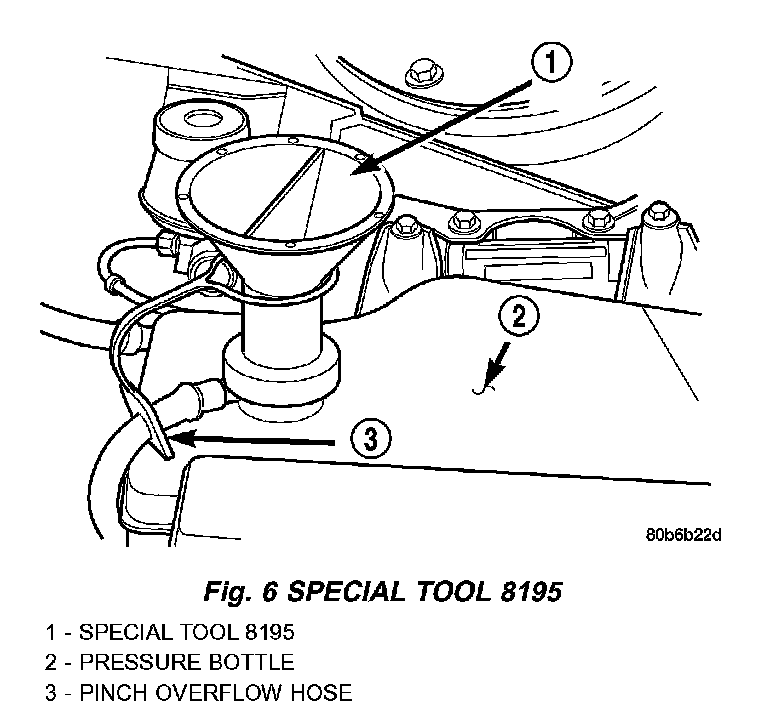 1

2

3

80b6b22d

Fig. 6 SPECIAL TOOL 8195

1 - SPECIAL TOOL 8195
2 - PRESSURE BOTTLE
3 - PINCH OVERFLOW HOSE