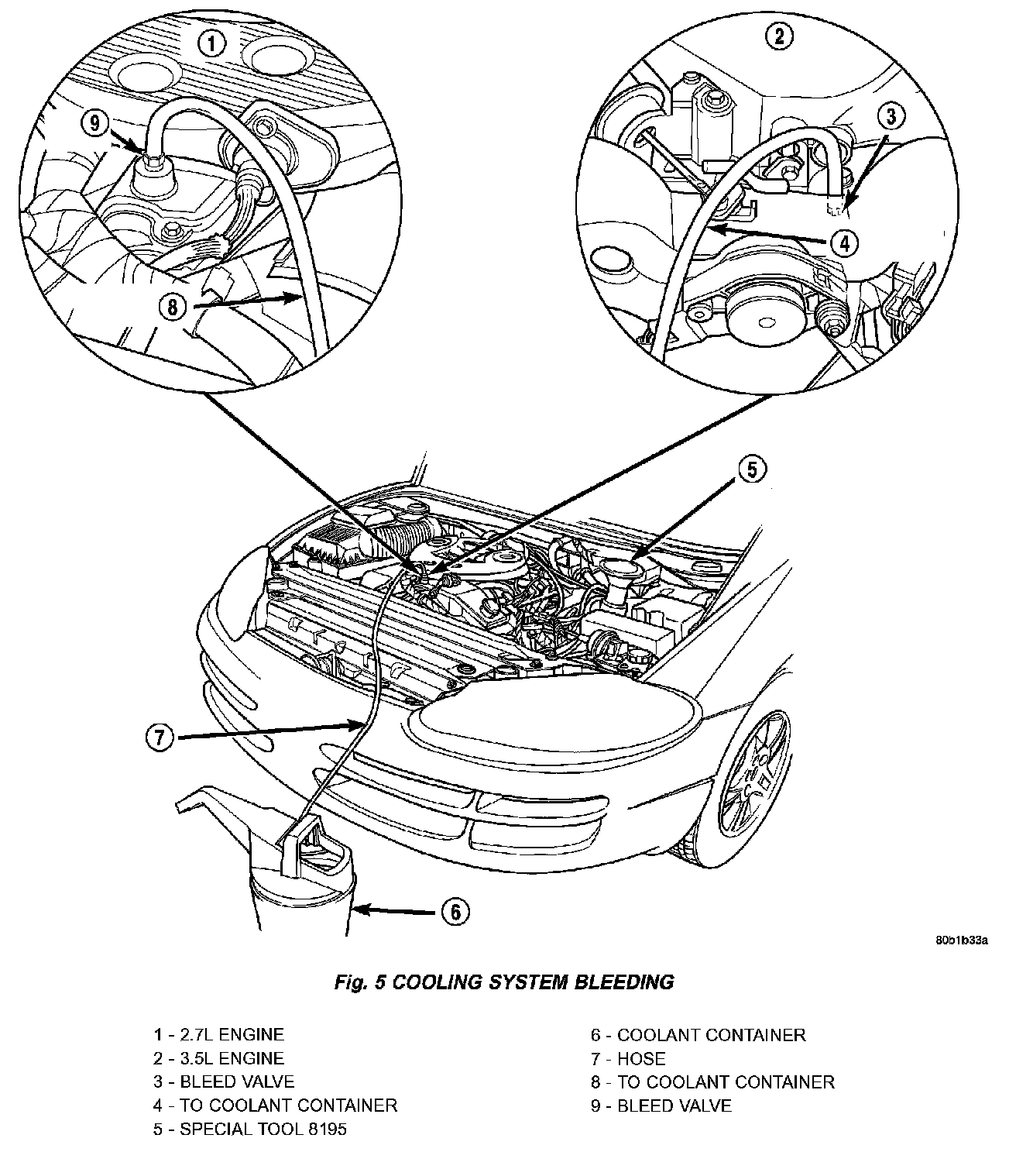 1

9

8

2

3

4

5

7

6

80b1b33a

Fig. 5 COOLING SYSTEM BLEEDING

1 - 2.7L ENGINE
2 - 3.5L ENGINE
3 - BLEED VALVE
4 - TO COOLANT CONTAINER
5 - SPECIAL TOOL 8195

6 - COOLANT CONTAINER
7 - HOSE
8 - TO COOLANT CONTAINER
9 - BLEED VALVE