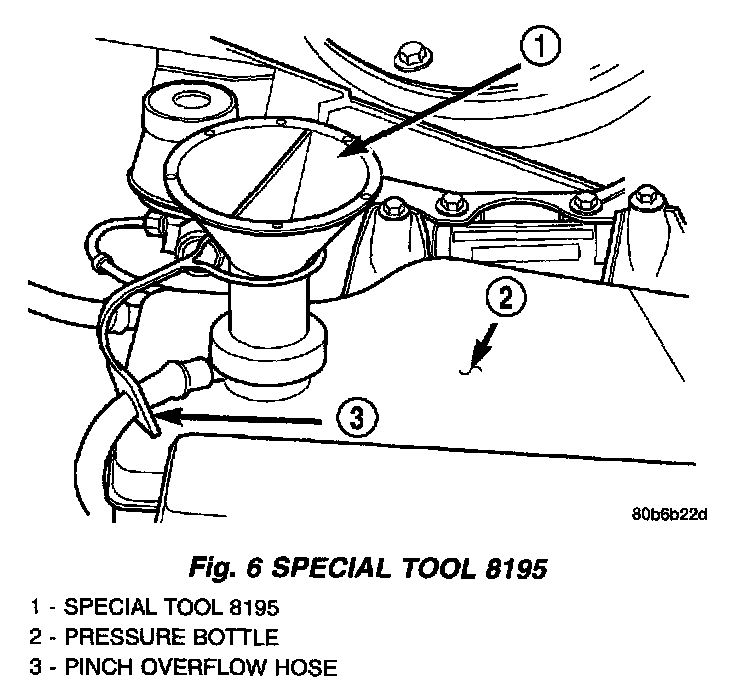 1

2

3

80b6b22d

Fig. 6 SPECIAL TOOL 8195

1 - SPECIAL TOOL 8195
2 - PRESSURE BOTTLE
3 - PINCH OVERFLOW HOSE