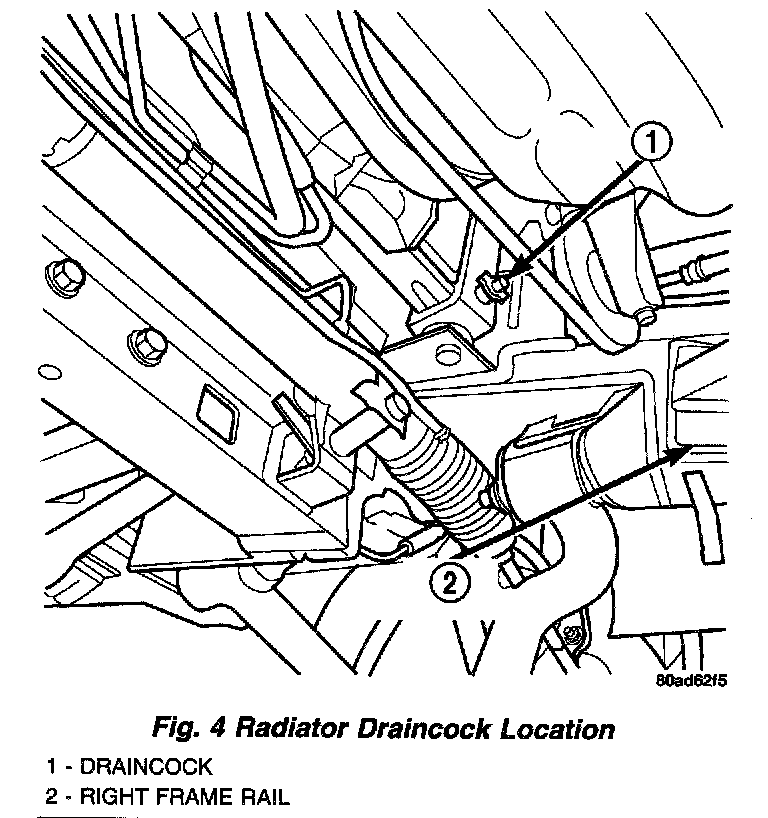 1

2

80ad62f5

Fig. 4 Radiator Draincock Location

1 - DRAINCOCK
2 - RIGHT FRAME RAIL