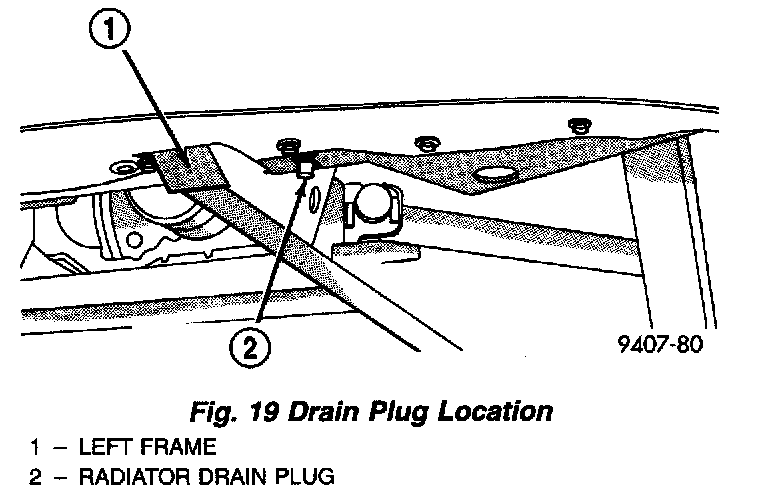 1

2

9407-80

Fig. 19 Drain Plug Location

1 – LEFT FRAME
2 – RADIATOR DRAIN PLUG