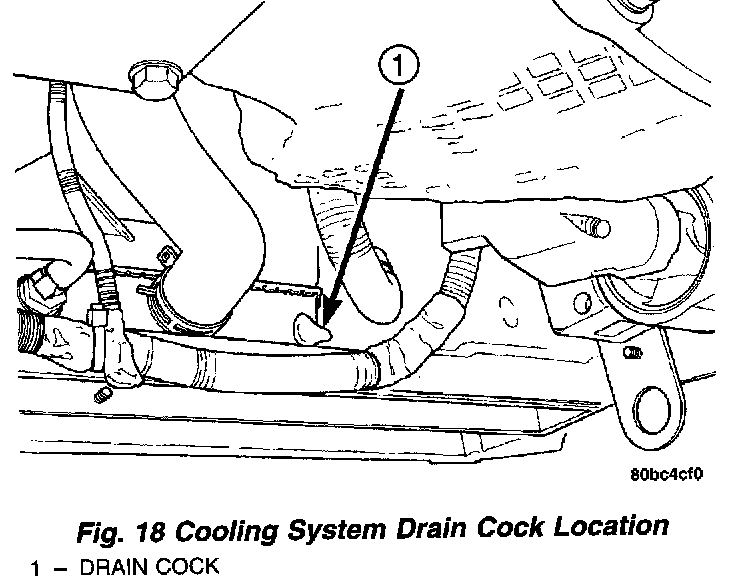 1

80bc4cf0

Fig. 18 Cooling System Drain Cock Location

1 – DRAIN COCK