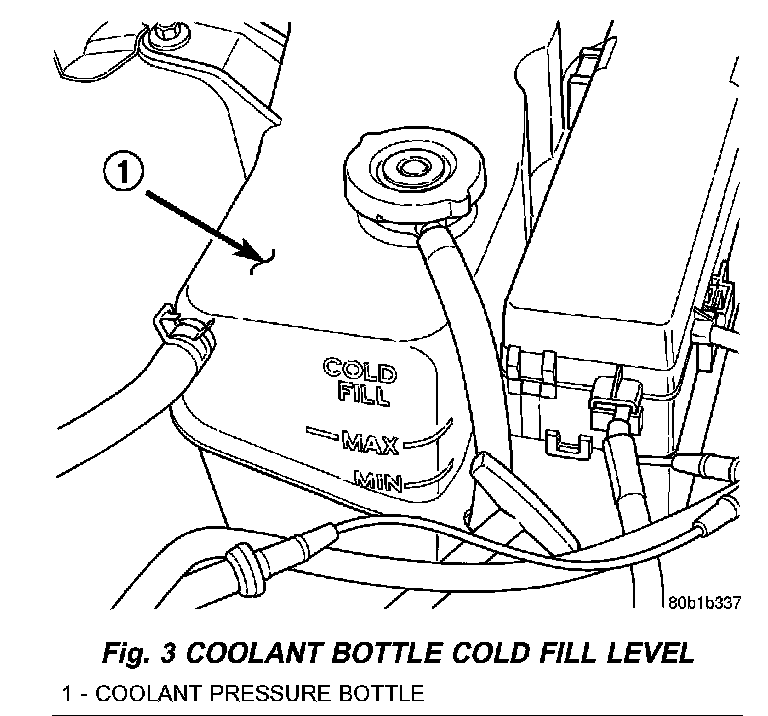 1

COLD FILL

MAX

MIN

80b1b337

Fig. 3 COOLANT BOTTLE COLD FILL LEVEL

1 - COOLANT PRESSURE BOTTLE