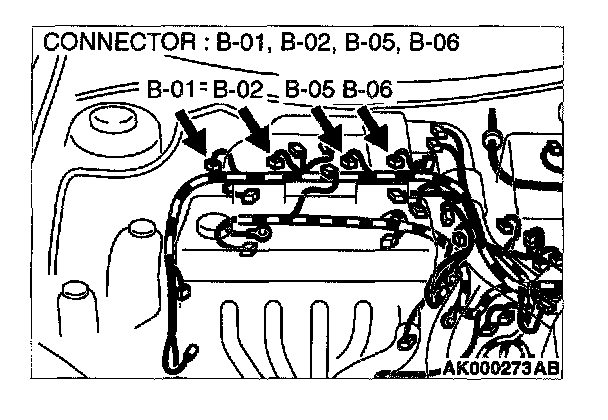 CONNECTOR : B-01, B-02, B-05, B-06

B-01 B-02 B-05 B-06

AK000273AB