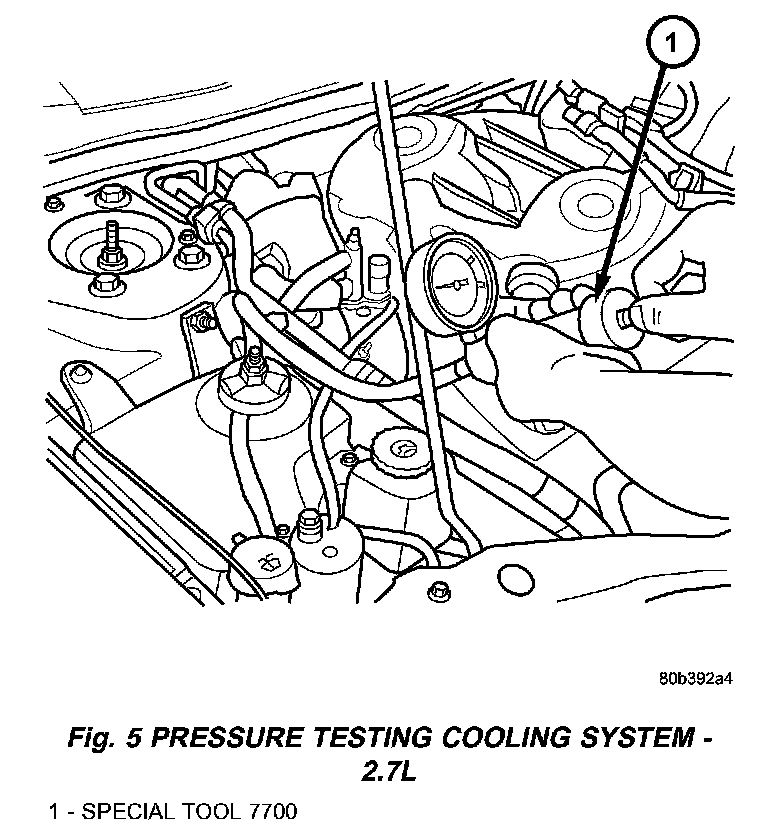 1

80b392a4

Fig. 5 PRESSURE TESTING COOLING SYSTEM - 2.7L

1 - SPECIAL TOOL 7700