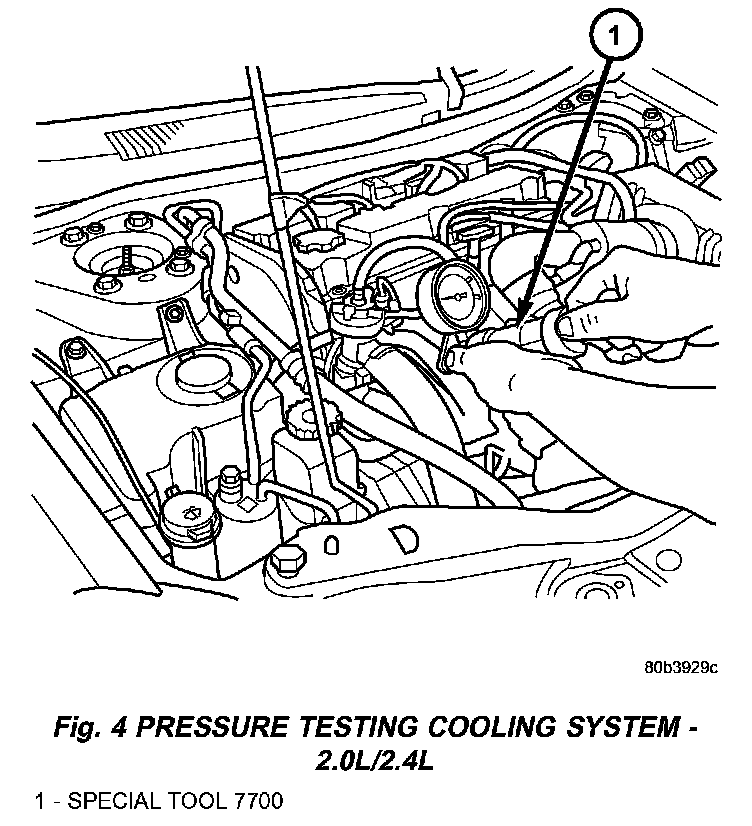 1

80b3929c

Fig. 4 PRESSURE TESTING COOLING SYSTEM - 2.0L/2.4L

1 - SPECIAL TOOL 7700