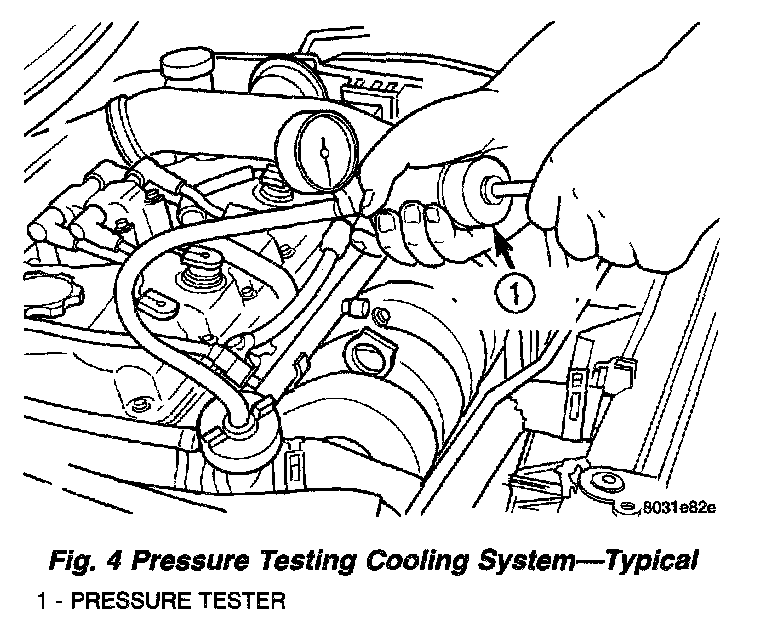 1

8031e82e

Fig. 4 Pressure Testing Cooling System—Typical

1 - PRESSURE TESTER