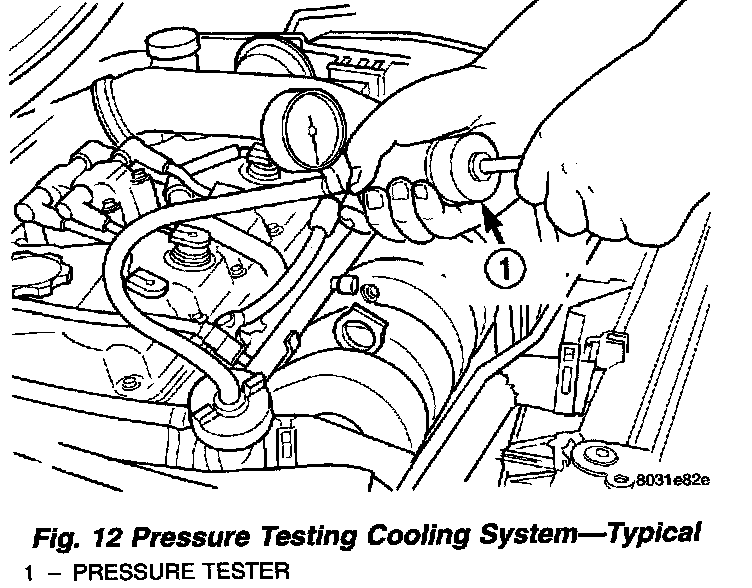 1

8031e82e

Fig. 12 Pressure Testing Cooling System—Typical

1 – PRESSURE TESTER