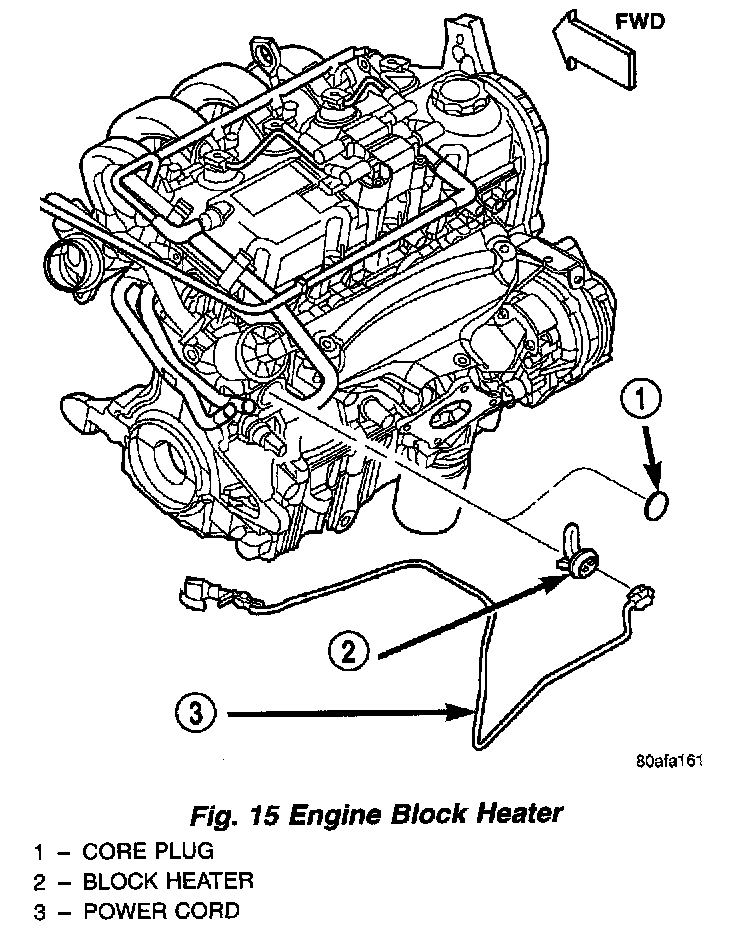 FWD

1

2

3

80afa161

Fig. 15 Engine Block Heater

1 – CORE PLUG
2 – BLOCK HEATER
3 – POWER CORD